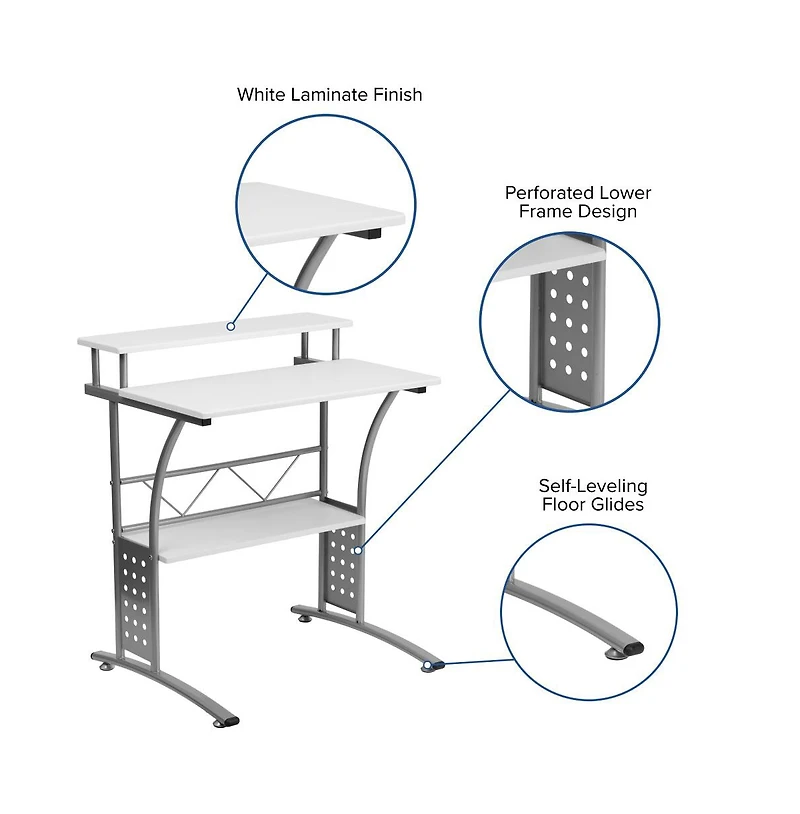 White Laminate Finish

Perforated Lower Frame Design

Self-Leveling Floor Glides