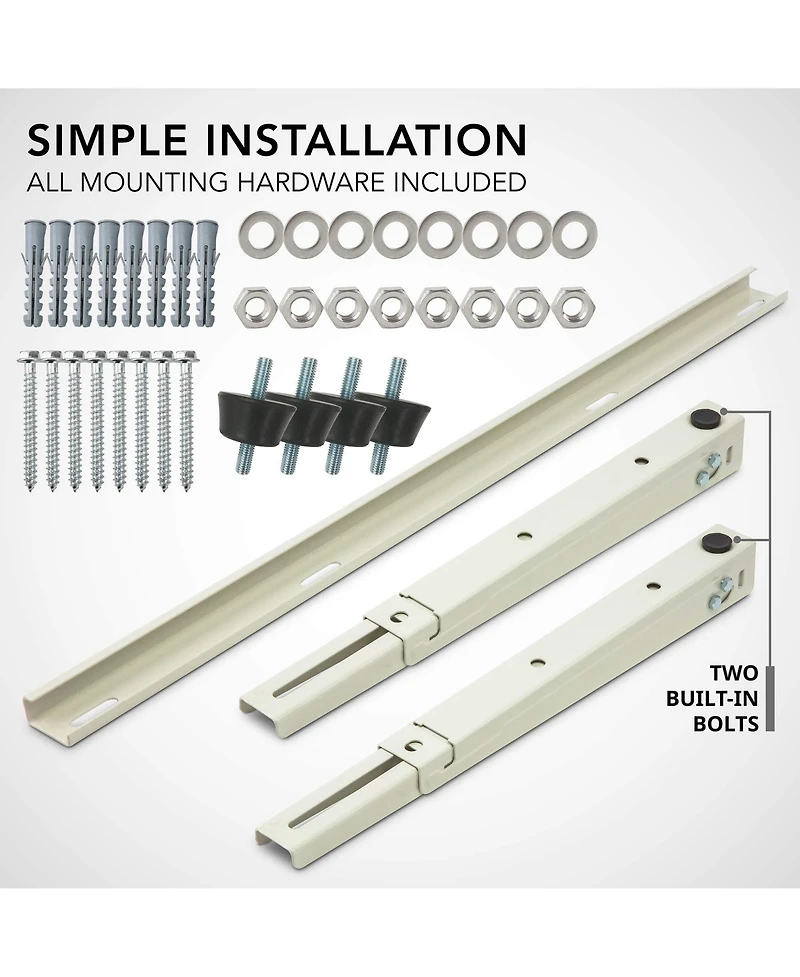 SIMPLE INSTALLATION
ALL MOUNTING HARDWARE INCLUDED

TWO
BUILT-IN
BOLTS