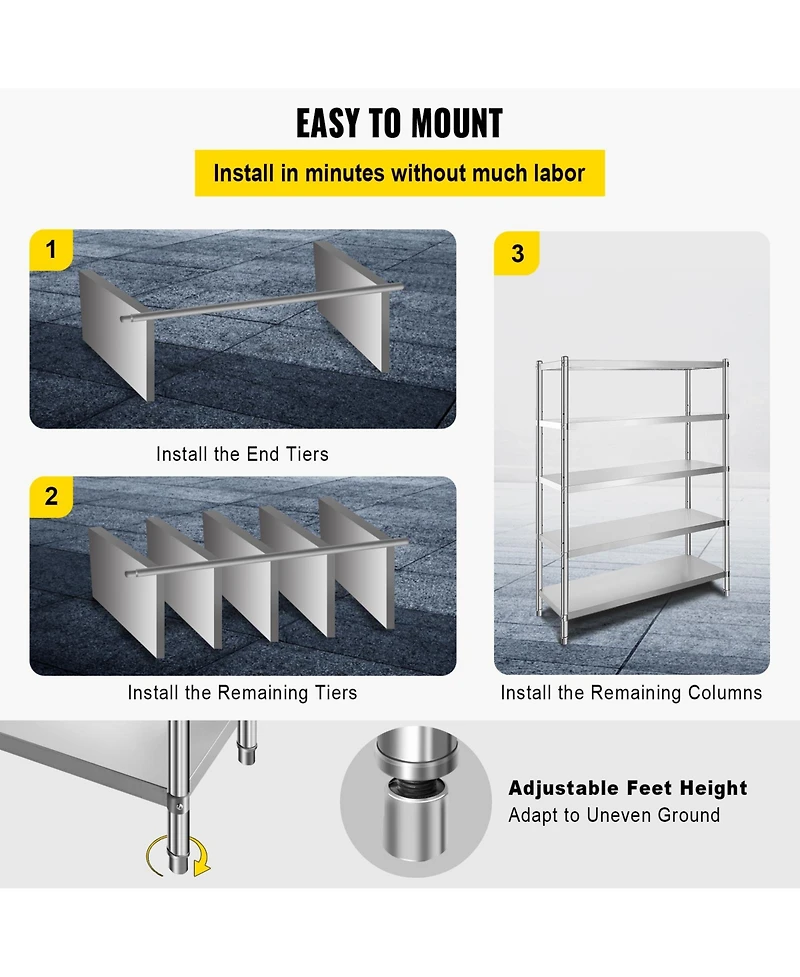 EASY TO MOUNT

Install in minutes without much labor

1

Install the End Tiers

2

Install the Remaining Tiers

3

Install the Remaining Columns

Adjustable Feet Height
Adapt to Uneven Ground