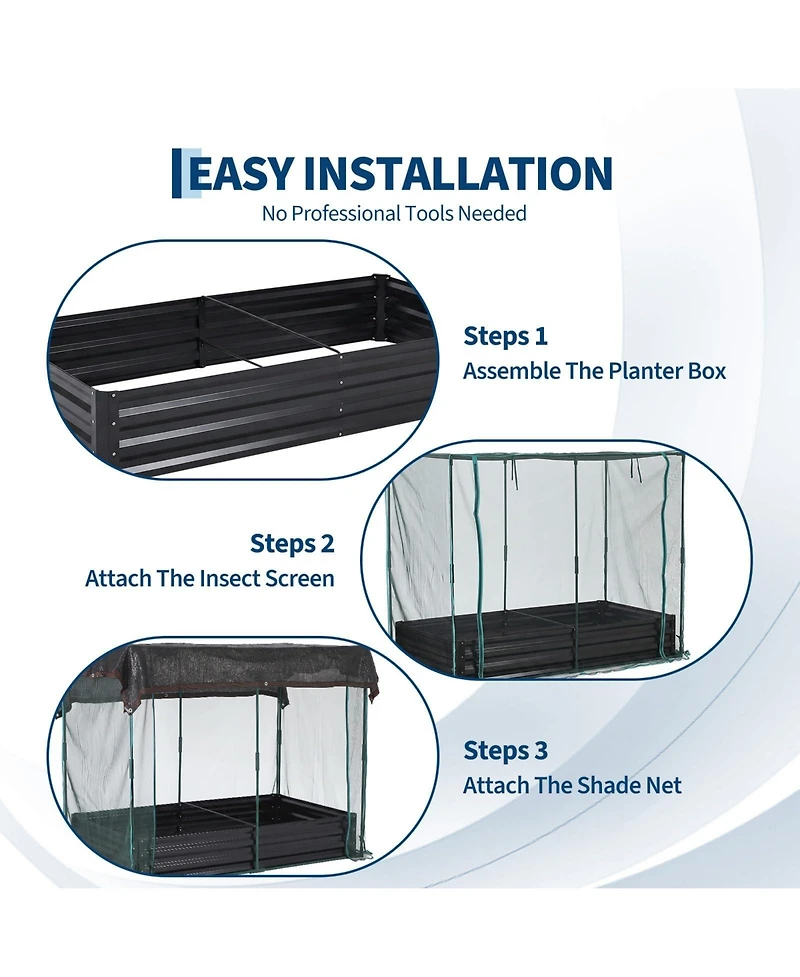 EASY INSTALLATION
No Professional Tools Needed

Steps 1
Assemble The Planter Box

Steps 2
Attach The Insect Screen

Steps 3
Attach The Shade Net