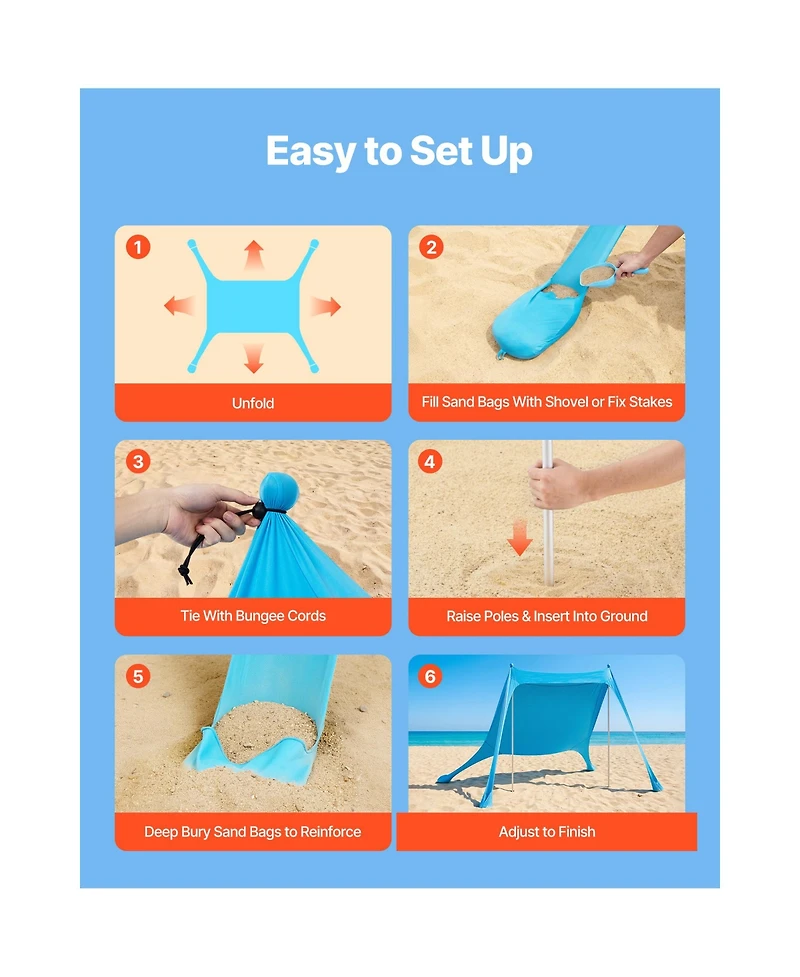 Easy to Set Up

1
Unfold

2
Fill Sand Bags With Shovel or Fix Stakes

3
Tie With Bungee Cords

4
Raise Poles & Insert Into Ground

5
Deep Bury Sand Bags to Reinforce

6
Adjust to Finish