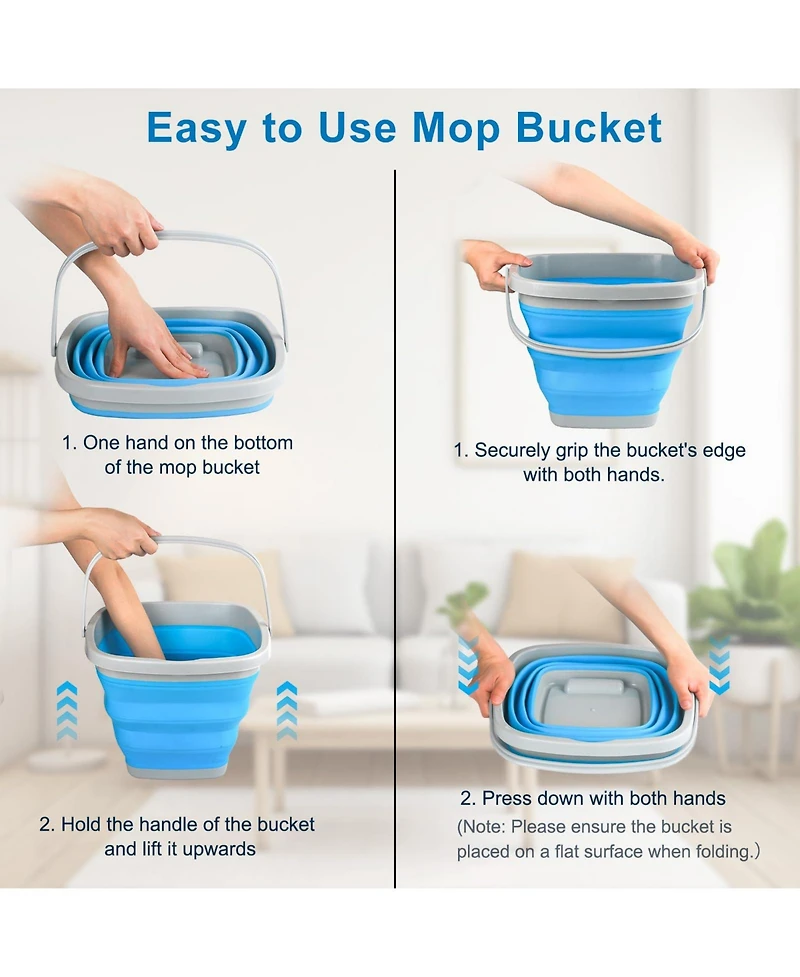 Easy to Use Mop Bucket

1. One hand on the bottom of the mop bucket

2. Hold the handle of the bucket and lift it upwards

1. Securely grip the bucket's edge with both hands.

2. Press down with both hands
(Note: Please ensure the bucket is placed on a flat surface when folding.)