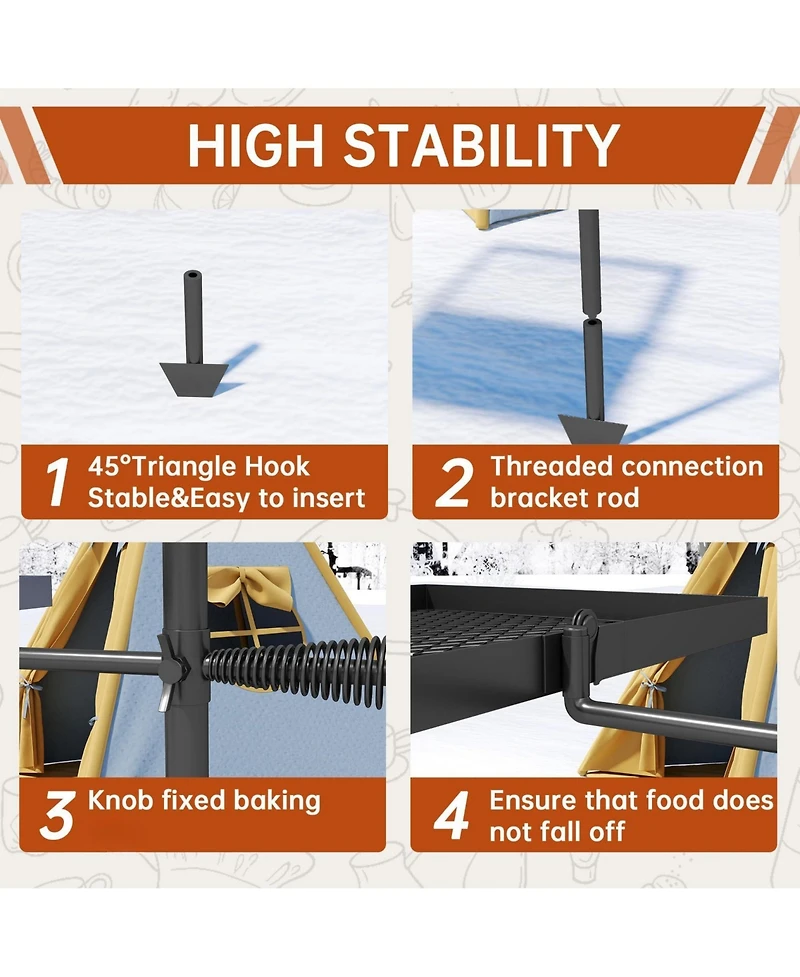 HIGH STABILITY

1 45°Triangle Hook Stable&Easy to insert

2 Threaded connection bracket rod

3 Knob fixed baking

4 Ensure that food does not fall off