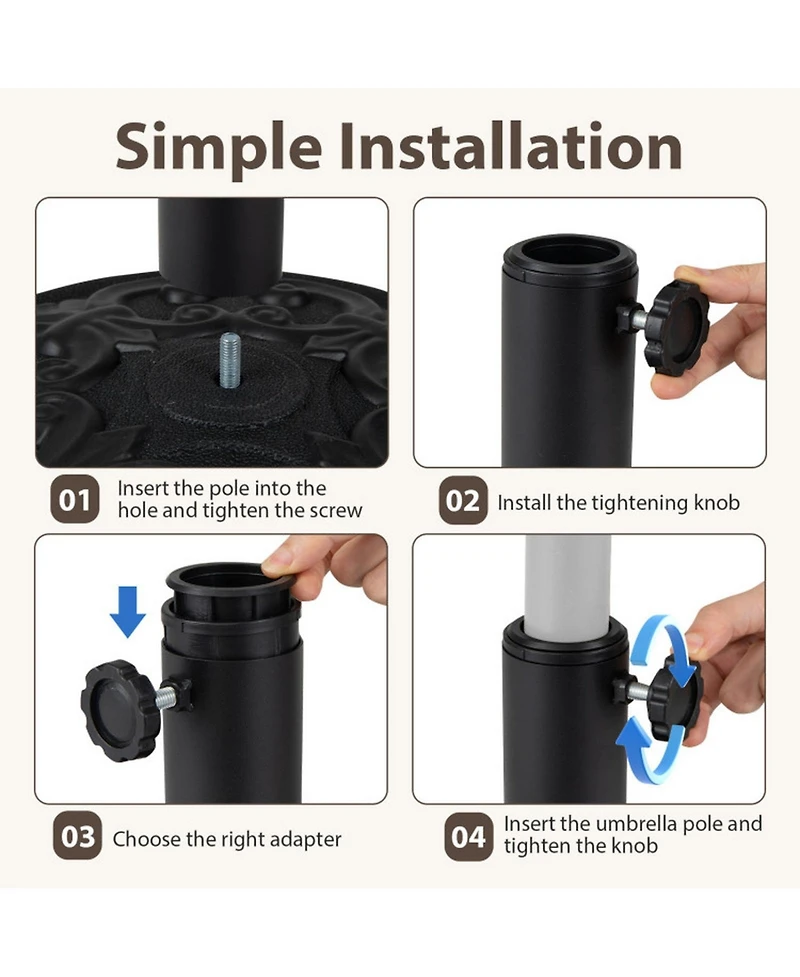 Simple Installation

01 Insert the pole into the hole and tighten the screw

02 Install the tightening knob

03 Choose the right adapter

04 Insert the umbrella pole and tighten the knob