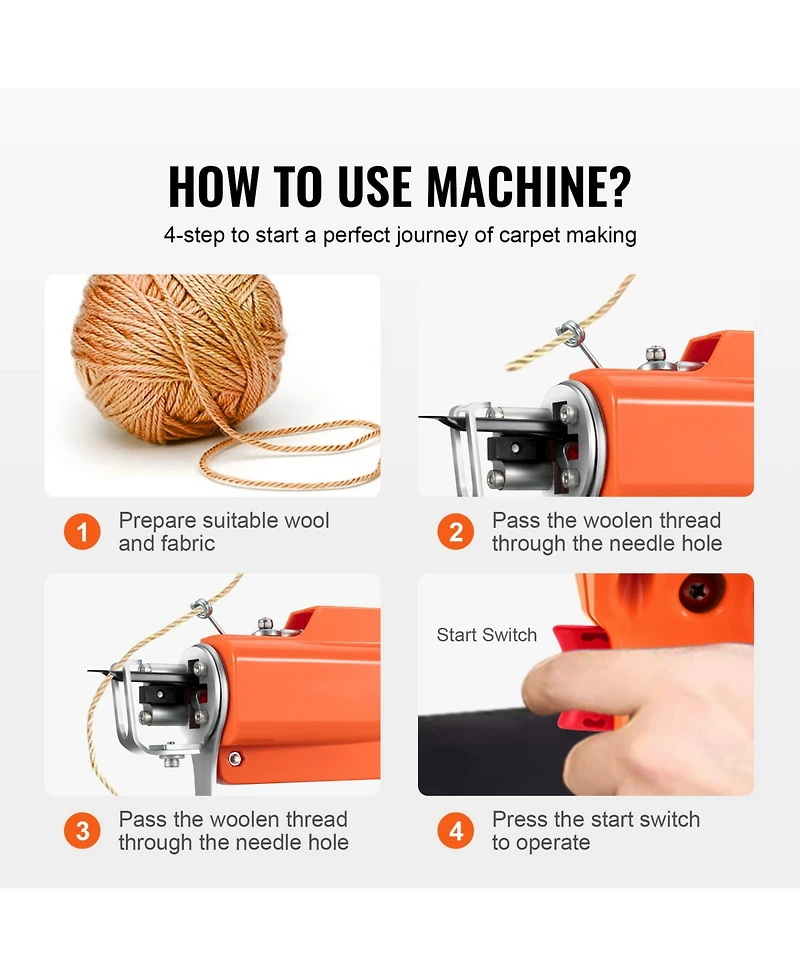 HOW TO USE MACHINE?

4-step to start a perfect journey of carpet making

1 Prepare suitable wool and fabric

2 Pass the woolen thread through the needle hole

3 Pass the woolen thread through the needle hole

Start Switch

4 Press the start switch to operate