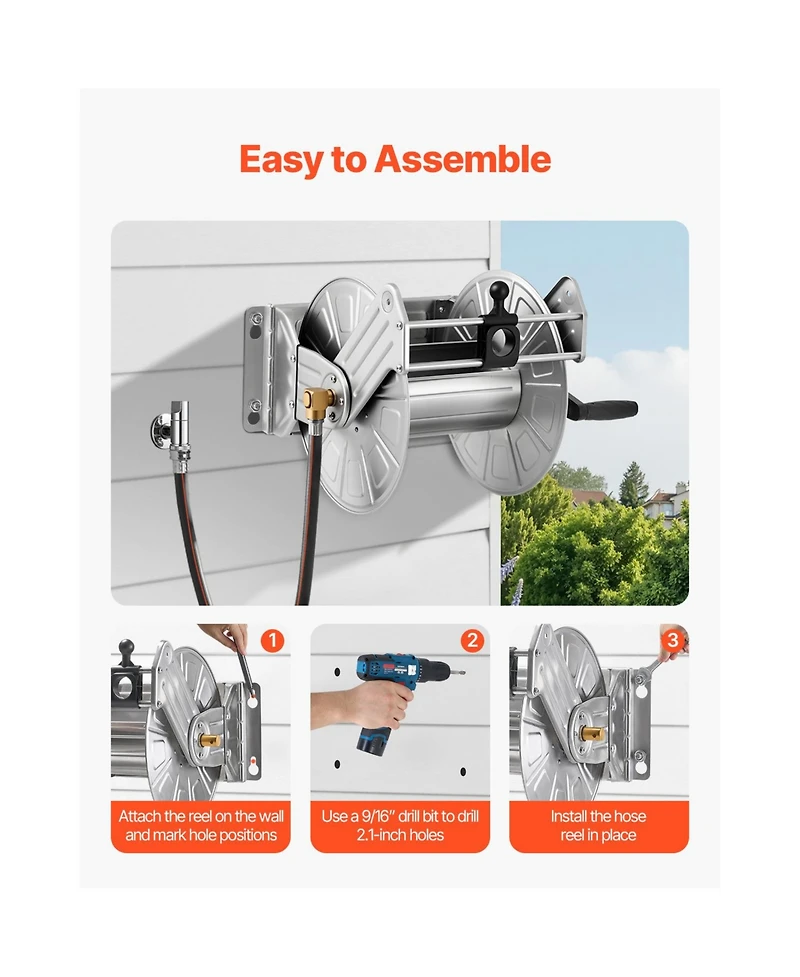 Easy to Assemble

1
Attach the reel on the wall and mark hole positions

2
Use a 9/16" drill bit to drill 2.1-inch holes

3
Install the hose reel in place