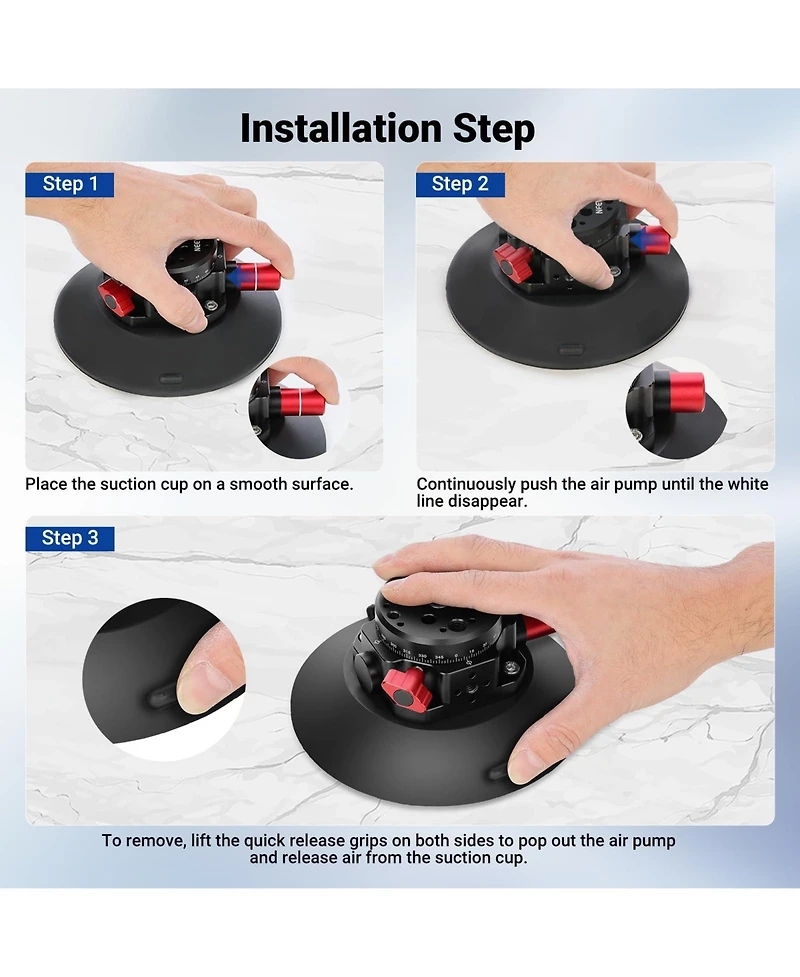 Installation Step

Step 1

Place the suction cup on a smooth surface.

Step 2

Continuously push the air pump until the white line disappear.

Step 3

To remove, lift the quick release grips on both sides to pop out the air pump and release air from the suction cup.