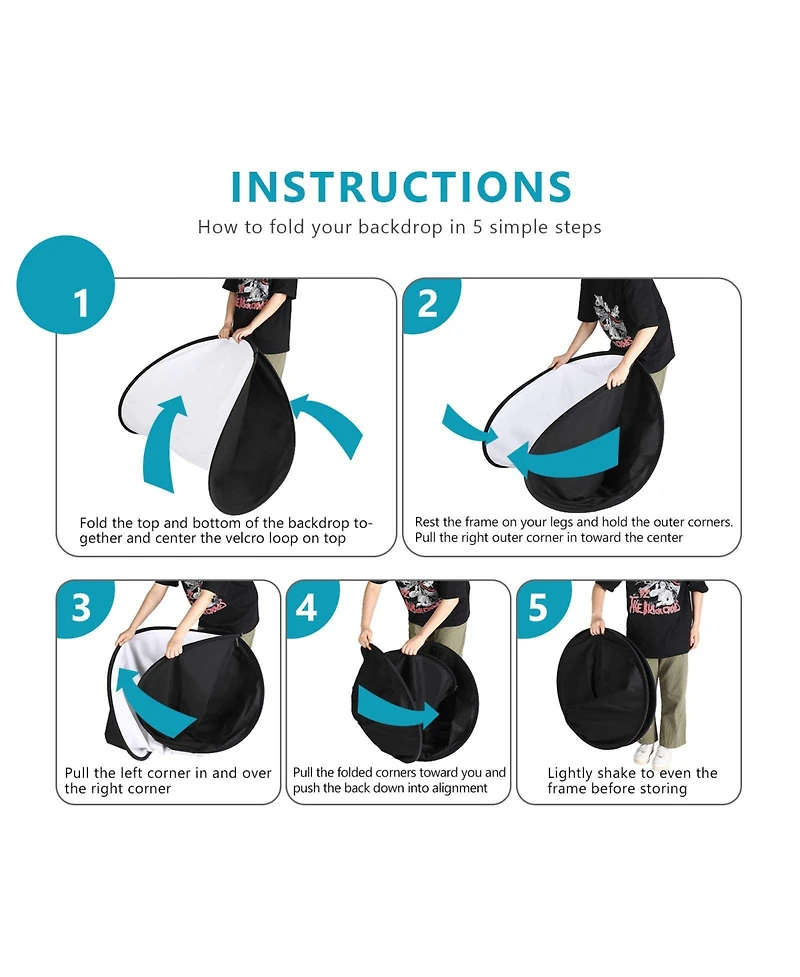 INSTRUCTIONS

How to fold your backdrop in 5 simple steps

1

Fold the top and bottom of the backdrop together and center the velcro loop on top

2

Rest the frame on your legs and hold the outer corners. Pull the right outer corner in toward the center

3

Pull the left corner in and over the right corner

4

Pull the folded corners toward you and push the back down into alignment

5

Lightly shake to even the frame before storing