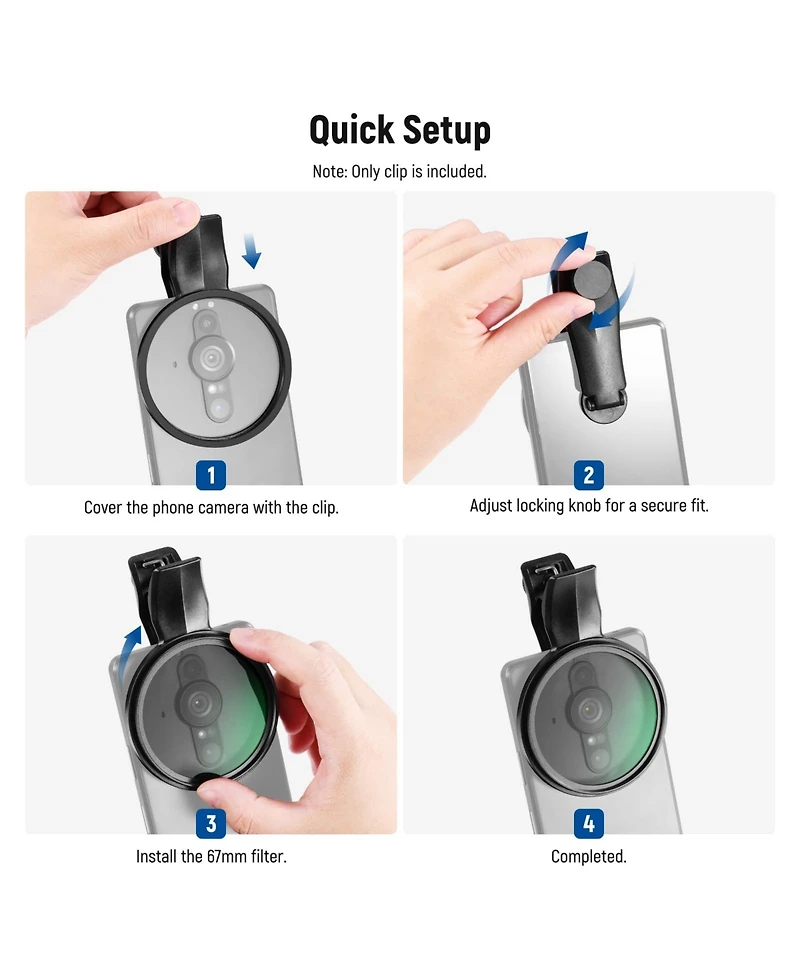 Quick Setup

Note: Only clip is included.

1

Cover the phone camera with the clip.

2

Adjust locking knob for a secure fit.

3

Install the 67mm filter.

4

Completed.