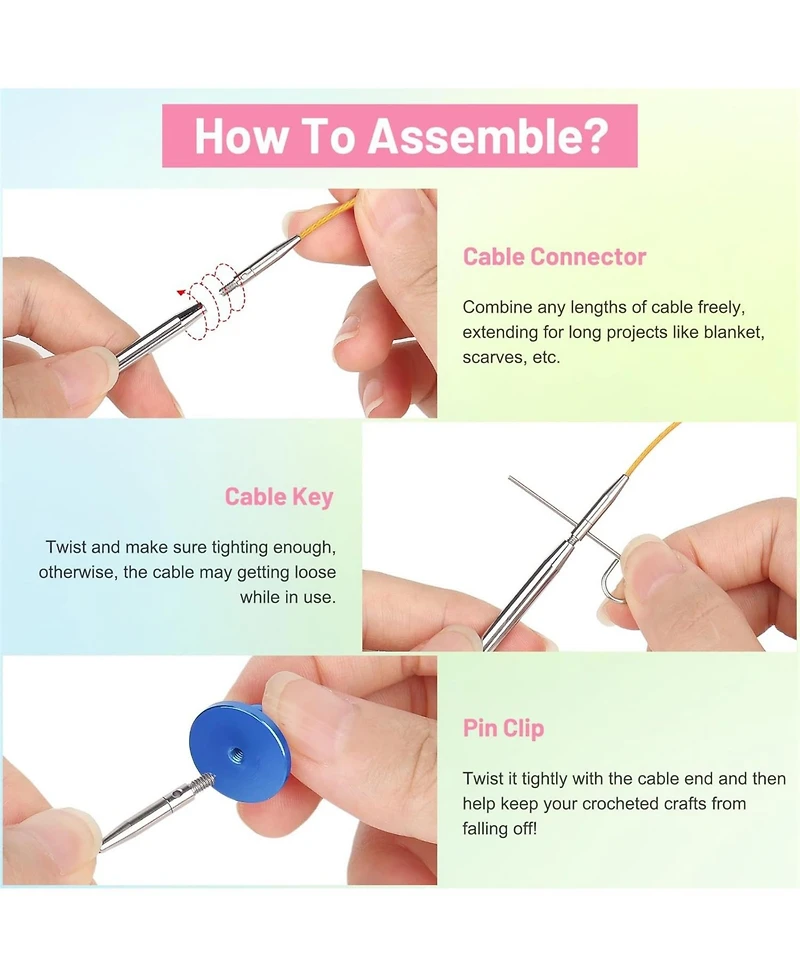 How To Assemble?

Cable Connector

Combine any lengths of cable freely, extending for long projects like blanket, scarves, etc.

Cable Key

Twist and make sure tighting enough, otherwise, the cable may getting loose while in use.

Pin Clip

Twist it tightly with the cable end and then help keep your crocheted crafts from falling off!