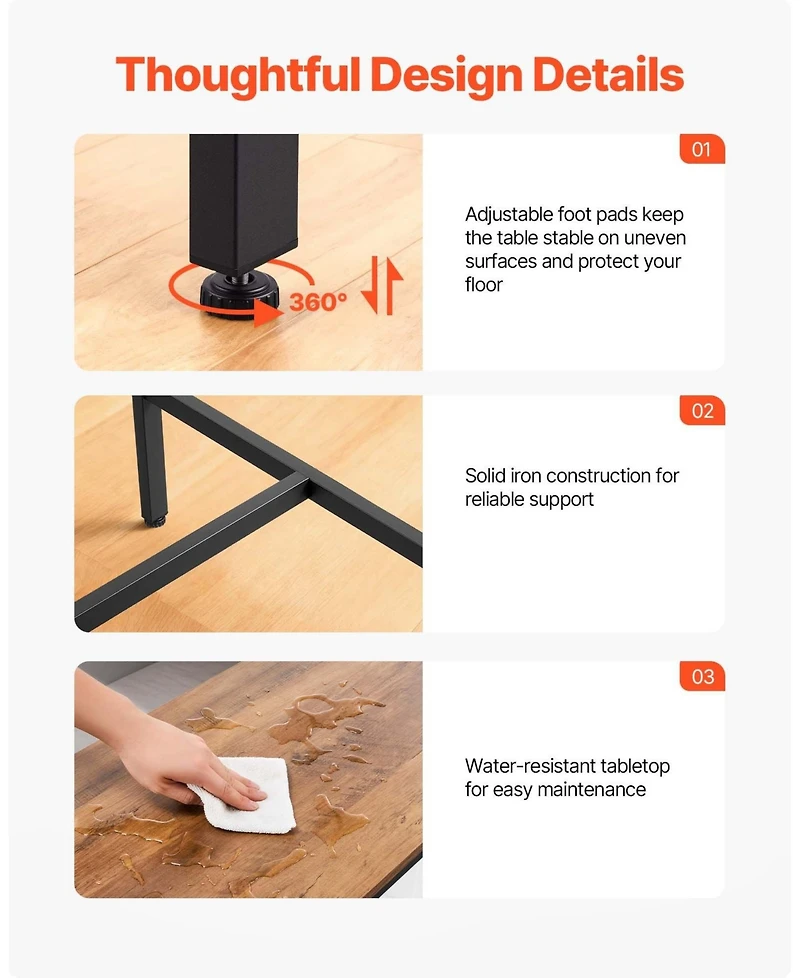 Thoughtful Design Details

360°

01

Adjustable foot pads keep the table stable on uneven surfaces and protect your floor

02

Solid iron construction for reliable support

03

Water-resistant tabletop for easy maintenance