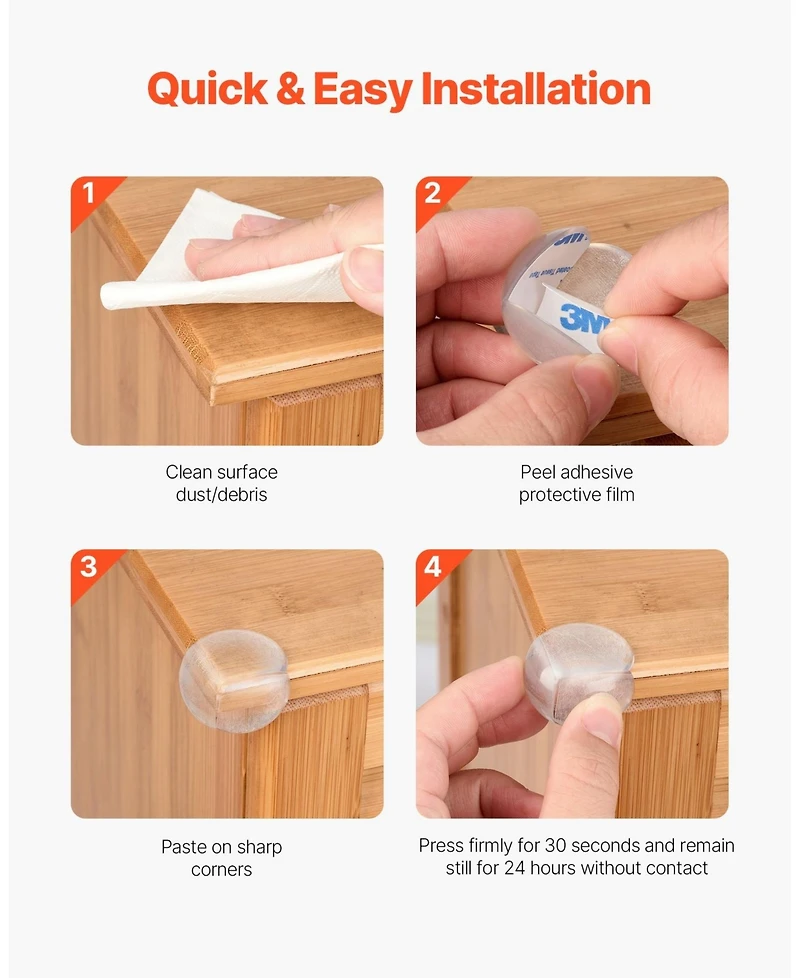 Quick & Easy Installation

1

Clean surface dust/debris

2

3M

3M

Peel adhesive protective film

3

Paste on sharp corners

4

Press firmly for 30 seconds and remain still for 24 hours without contact