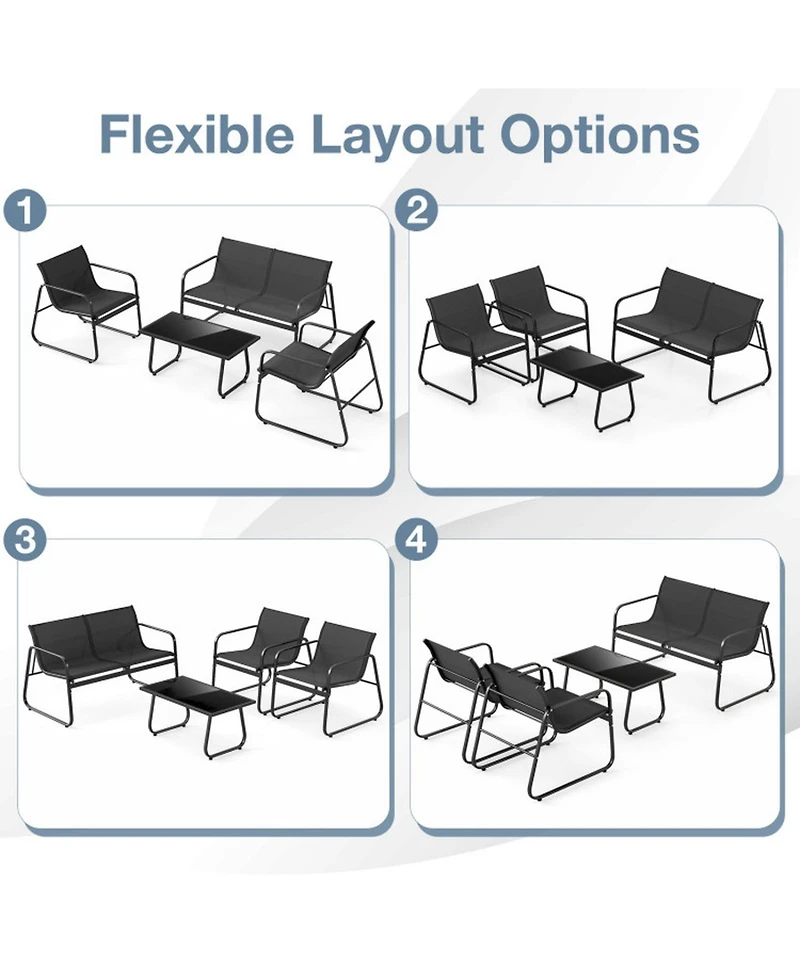 Flexible Layout Options

1

2

3

4