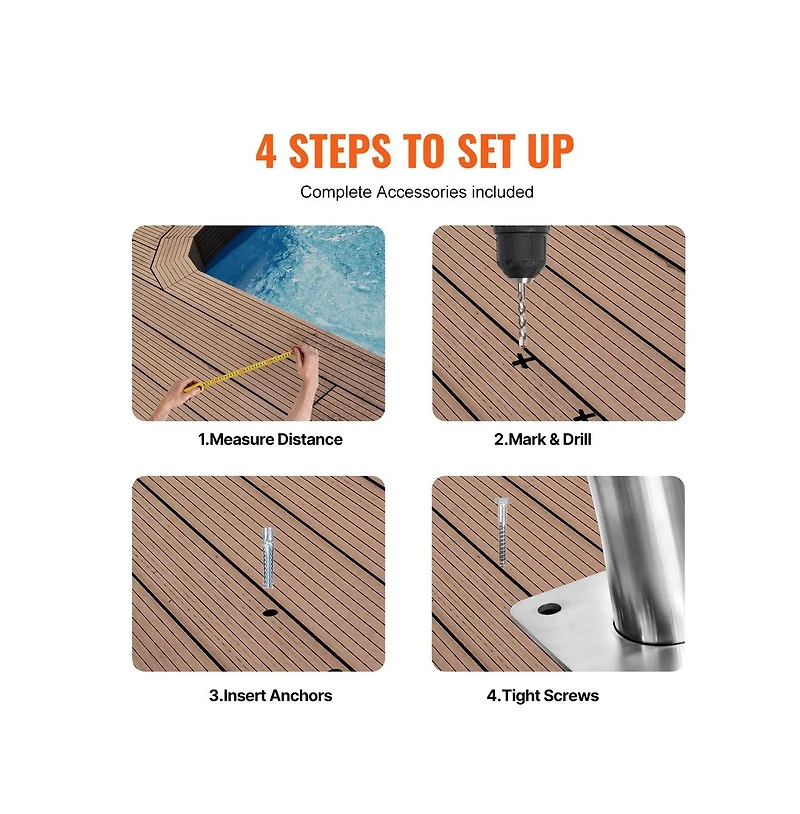 4 STEPS TO SET UP

Complete Accessories included

1.Measure Distance

2.Mark & Drill

3.Insert Anchors

4.Tight Screws