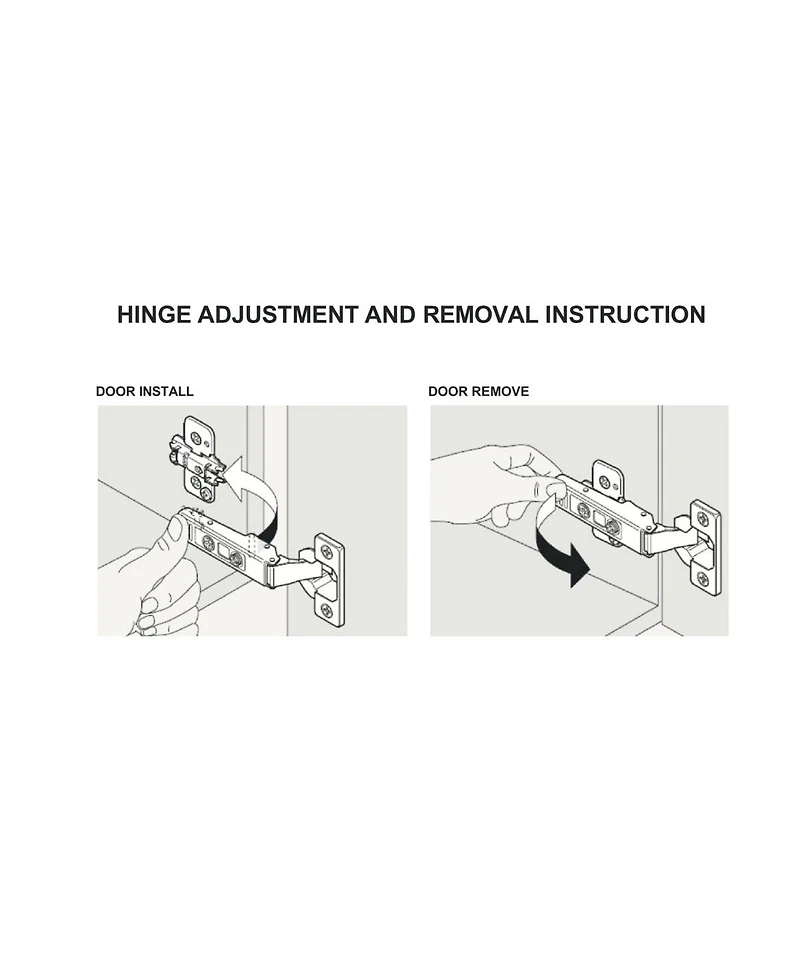 HINGE ADJUSTMENT AND REMOVAL INSTRUCTION

DOOR INSTALL

DOOR REMOVE