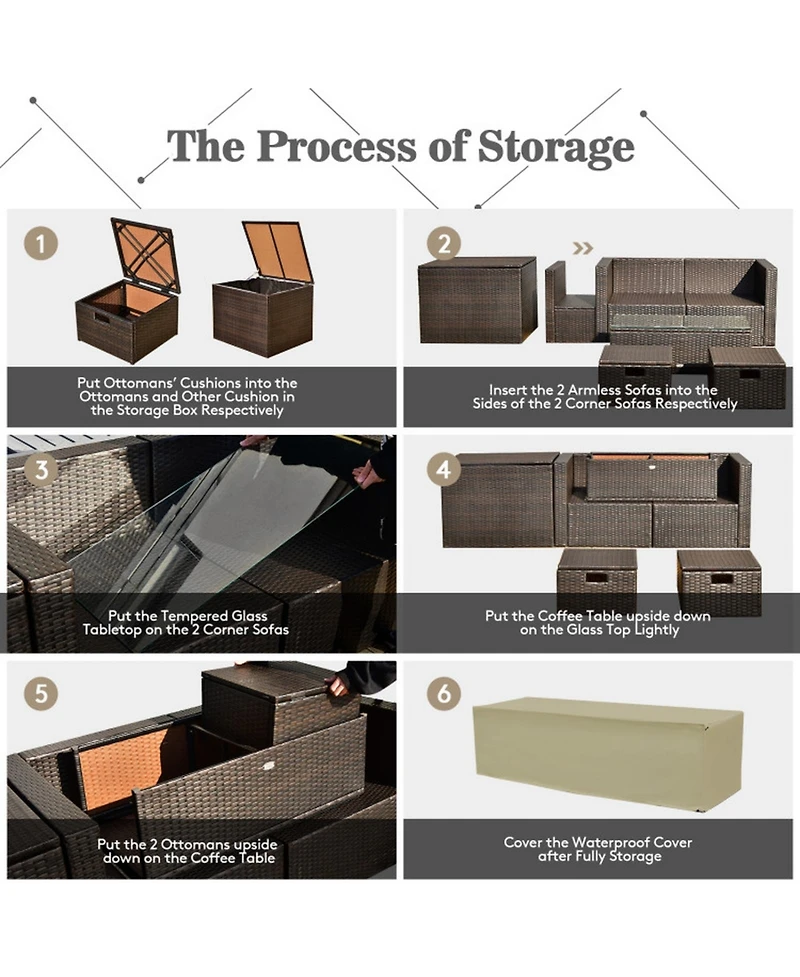 The Process of Storage

1

Put Ottomans' Cushions into the Ottomans and Other Cushion in the Storage Box Respectively

2

Insert the 2 Armless Sofas into the Sides of the 2 Corner Sofas Respectively

3

Put the Tempered Glass Tabletop on the 2 Corner Sofas

4

Put the Coffee Table upside down on the Glass Top Lightly

5

Put the 2 Ottomans upside down on the Coffee Table

6

Cover the Waterproof Cover after Fully Storage