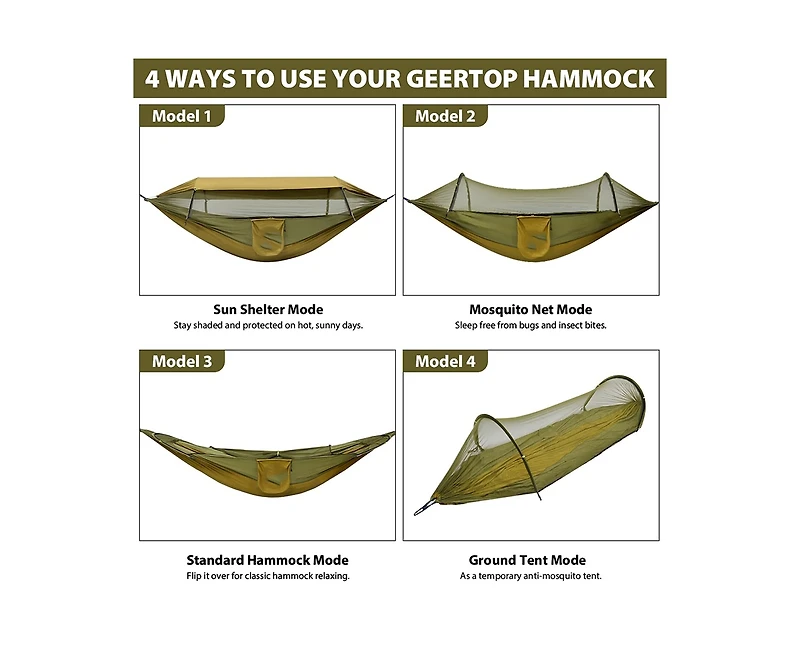 4 WAYS TO USE YOUR GEERTOP HAMMOCK

Model 1

Sun Shelter Mode
Stay shaded and protected on hot, sunny days.

Model 2

Mosquito Net Mode
Sleep free from bugs and insect bites.

Model 3

Standard Hammock Mode
Flip it over for classic hammock relaxing.

Model 4

Ground Tent Mode
As a temporary anti-mosquito tent.