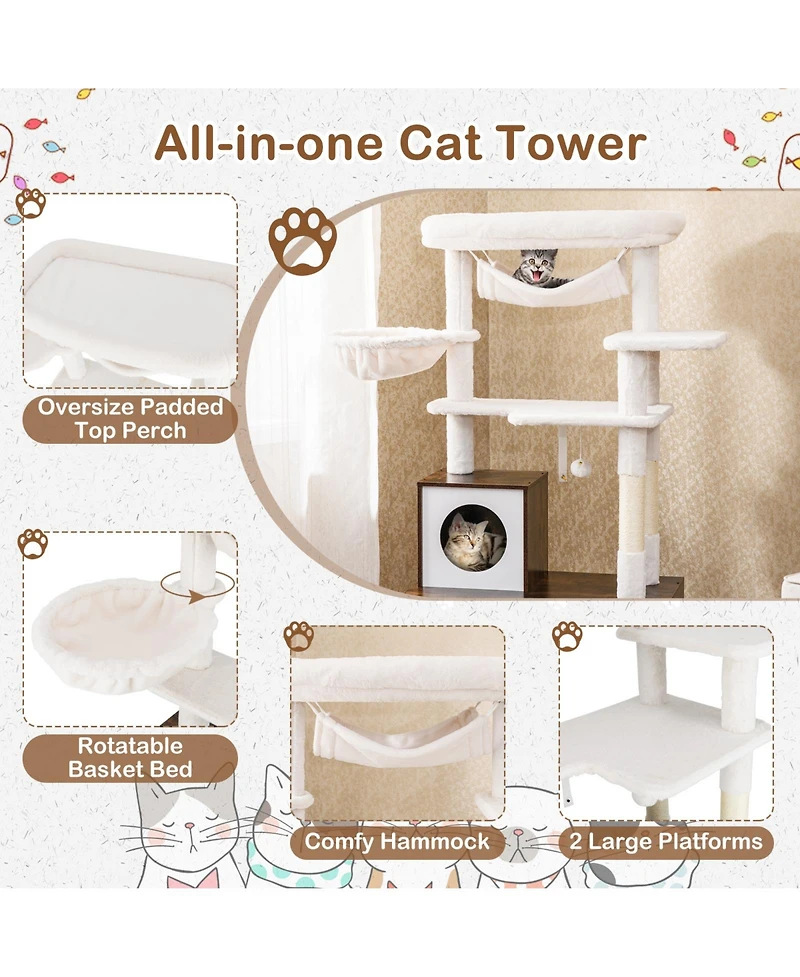 All-in-one Cat Tower

Oversize Padded Top Perch

Rotatable Basket Bed

Comfy Hammock

2 Large Platforms