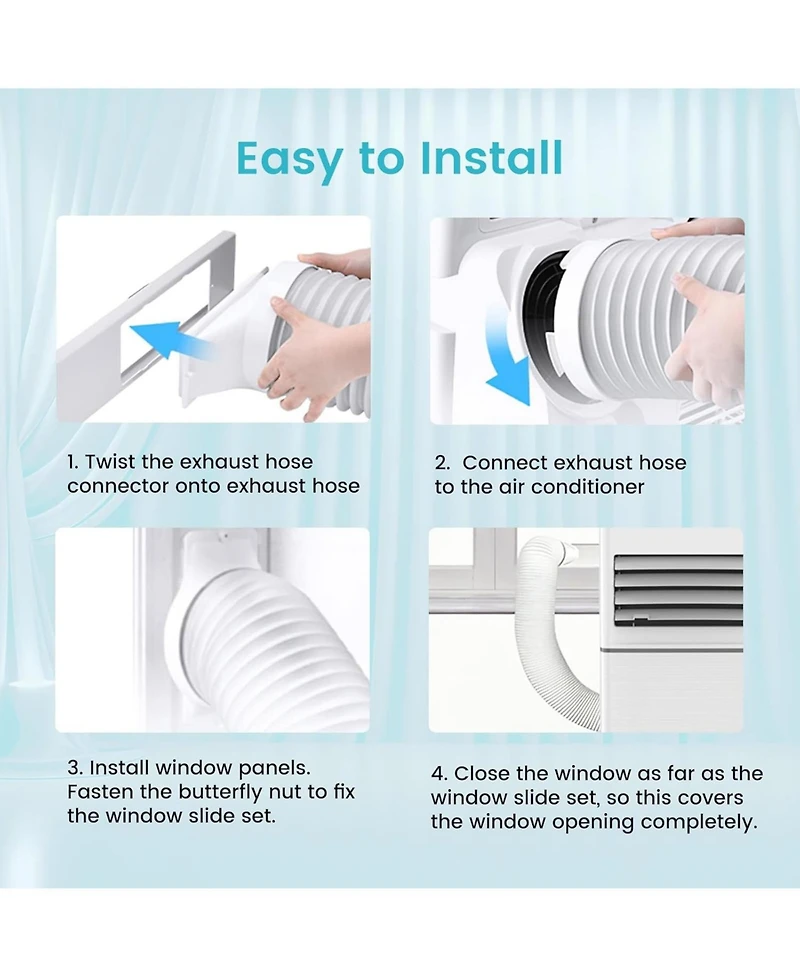 Easy to Install

1. Twist the exhaust hose connector onto exhaust hose

2. Connect exhaust hose to the air conditioner

3. Install window panels. Fasten the butterfly nut to fix the window slide set.

4. Close the window as far as the window slide set, so this covers the window opening completely.