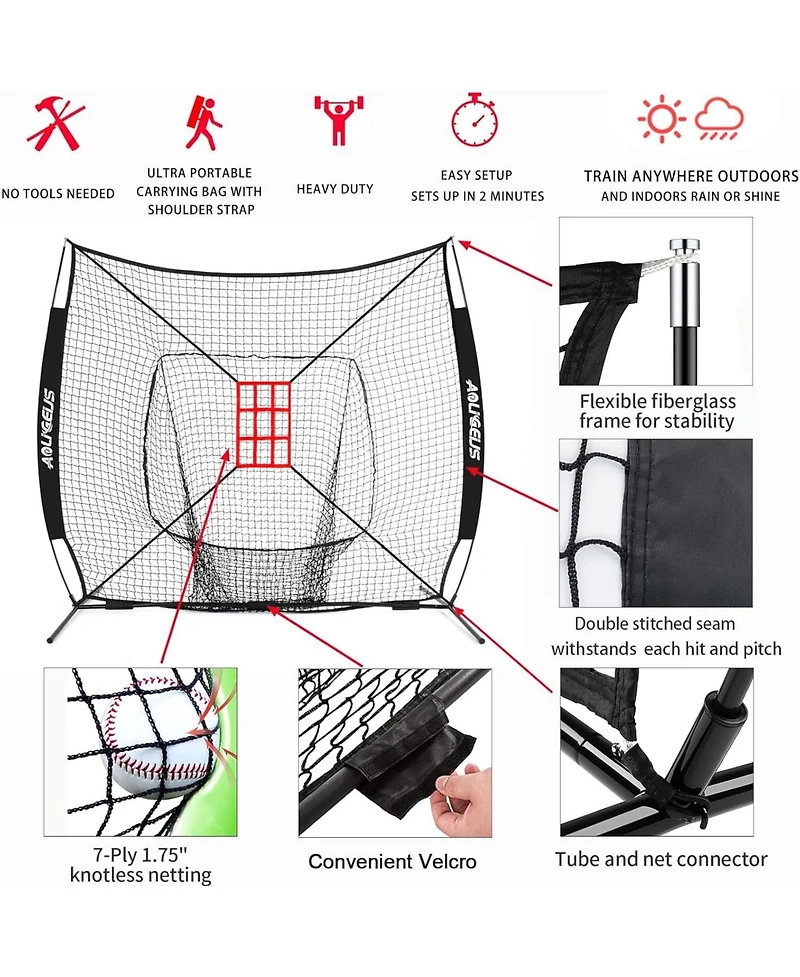 NO TOOLS NEEDED

ULTRA PORTABLE CARRYING BAG WITH SHOULDER STRAP

HEAVY DUTY

EASY SETUP
SETS UP IN 2 MINUTES

TRAIN ANYWHERE OUTDOORS
AND INDOORS RAIN OR SHINE

AOLYGEUS

AOLYGEUS

Flexible fiberglass frame for stability

Double stitched seam withstands each hit and pitch

7-Ply 1.75" knotless netting

Convenient Velcro

Tube and net connector