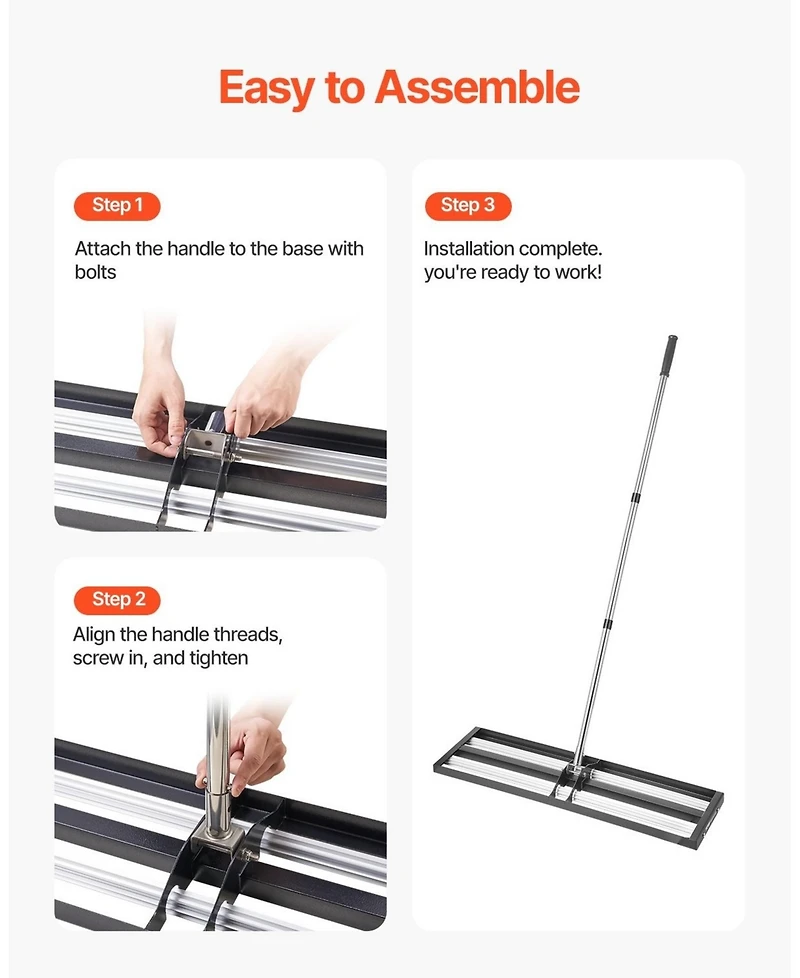 Easy to Assemble

Step 1

Attach the handle to the base with bolts

Step 2

Align the handle threads, screw in, and tighten

Step 3

Installation complete. you're ready to work!