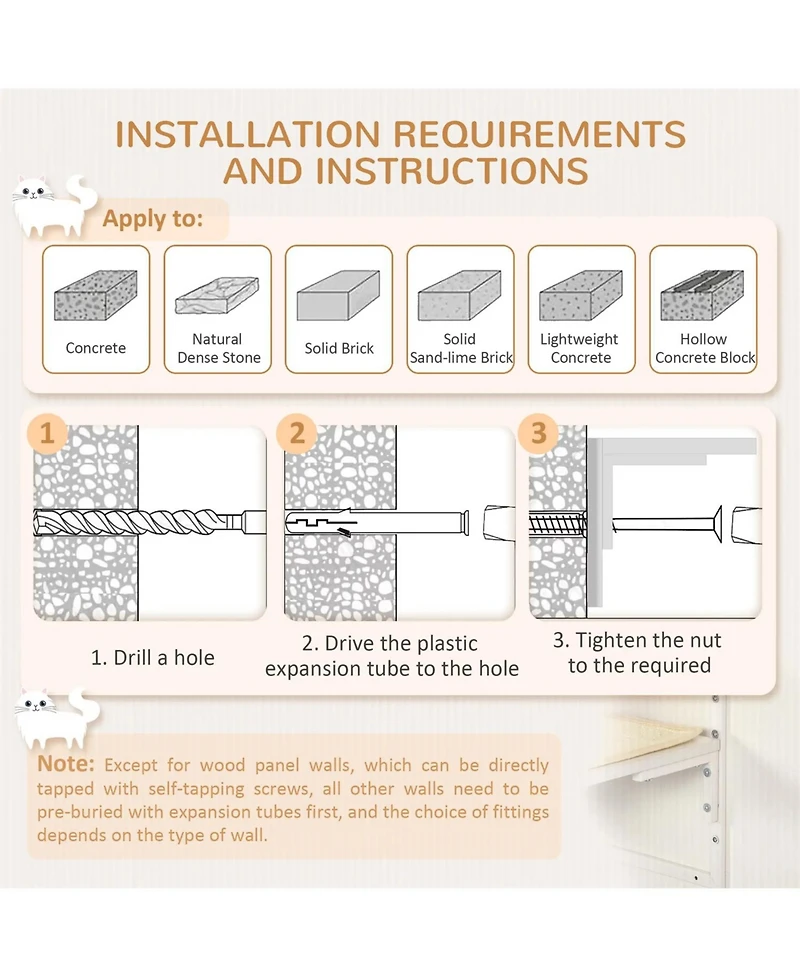 INSTALLATION REQUIREMENTS AND INSTRUCTIONS

Apply to:

Concrete

Natural Dense Stone

Solid Brick

Solid Sand-lime Brick

Lightweight Concrete

Hollow Concrete Block

1

2

3

1. Drill a hole

2. Drive the plastic expansion tube to the hole

3. Tighten the nut to the required

Note: Except for wood panel walls, which can be directly tapped with self-tapping screws, all other walls need to be pre-buried with expansion tubes first, and the choice of fittings depends on the type of wall.