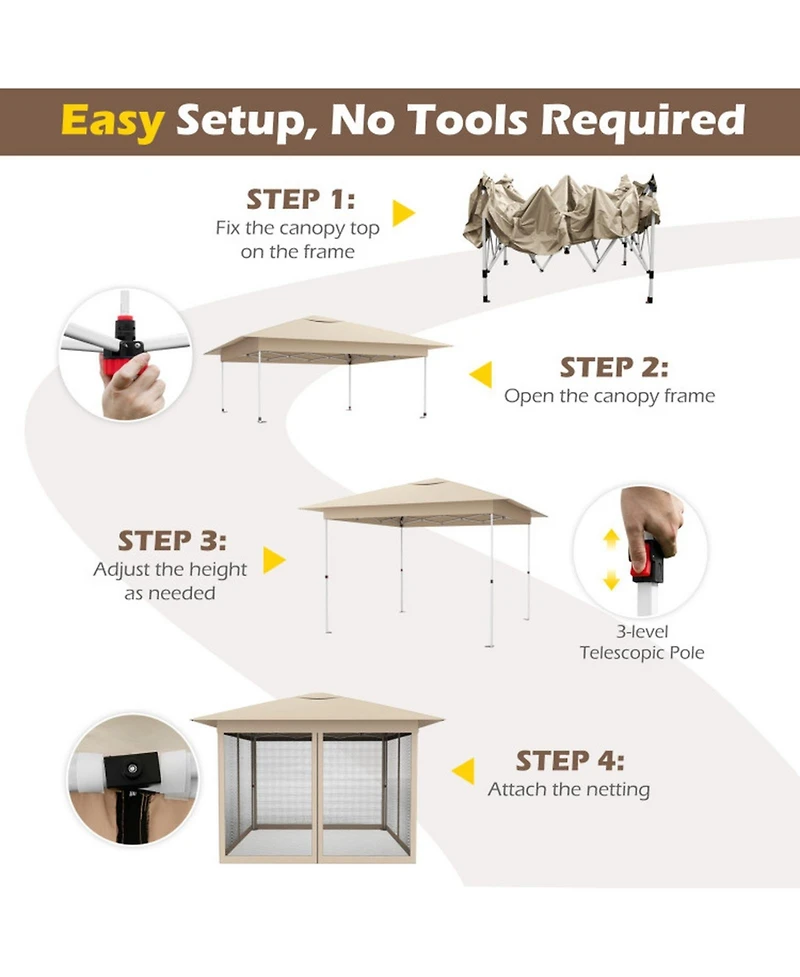 Easy Setup, No Tools Required

STEP 1:
Fix the canopy top on the frame

STEP 2:
Open the canopy frame

STEP 3:
Adjust the height as needed

3-level Telescopic Pole

STEP 4:
Attach the netting