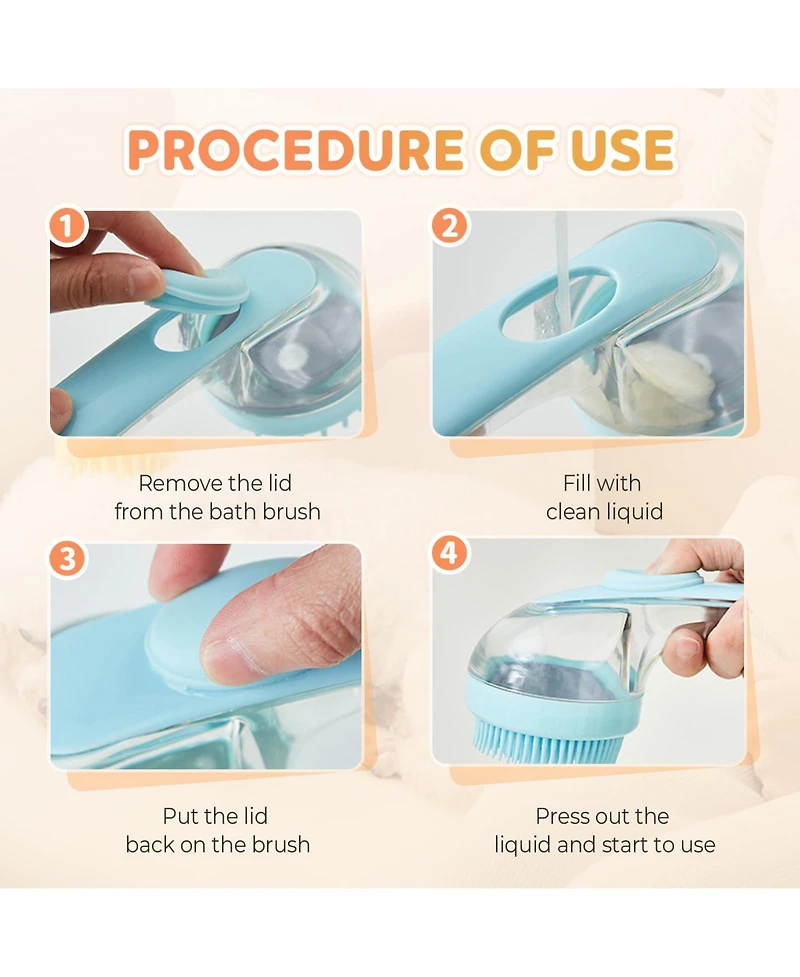 PROCEDURE OF USE

1

Remove the lid from the bath brush

2

Fill with clean liquid

3

Put the lid back on the brush

4

Press out the liquid and start to use