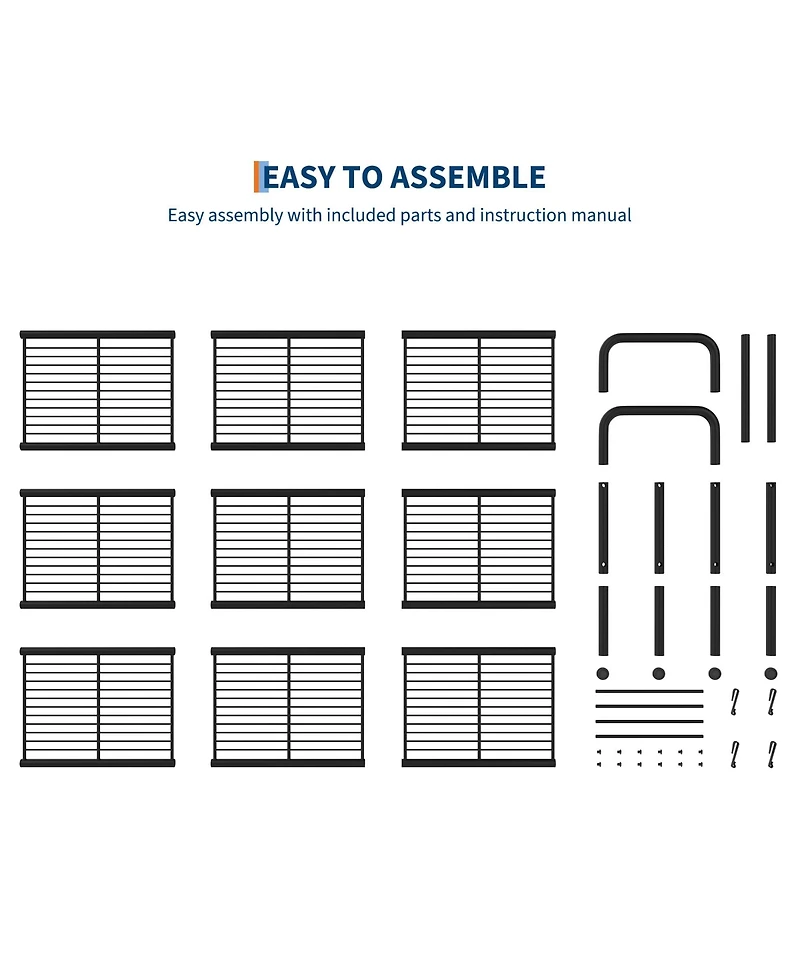 EASY TO ASSEMBLE

Easy assembly with included parts and instruction manual