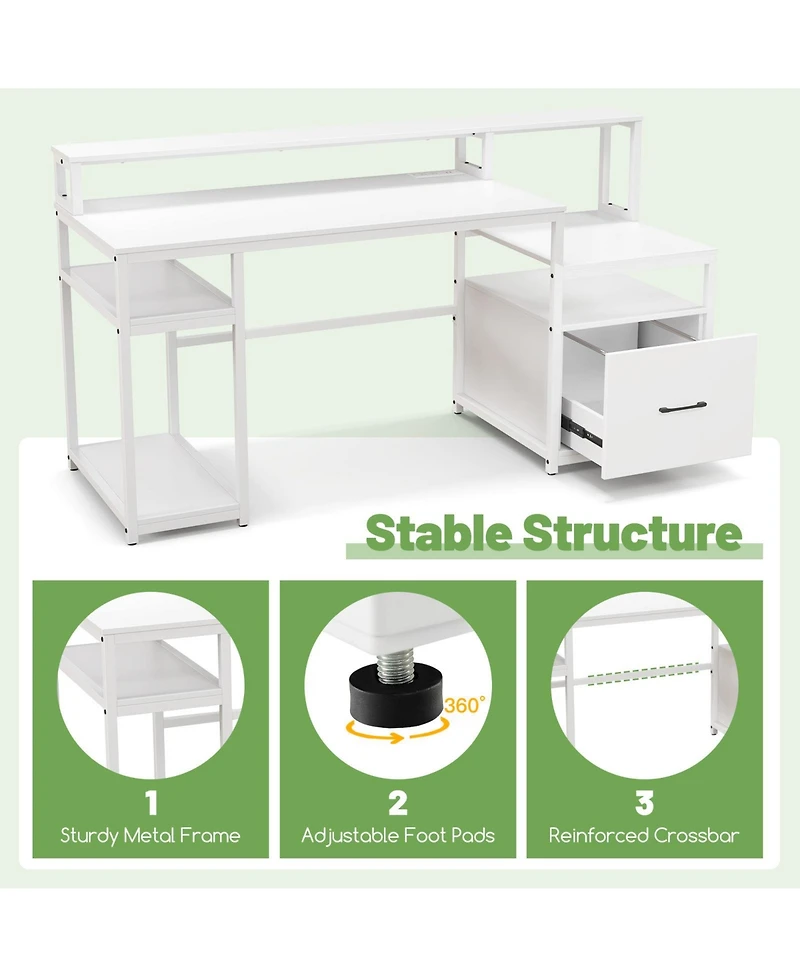 Stable Structure

360°

1
Sturdy Metal Frame

2
Adjustable Foot Pads

3
Reinforced Crossbar