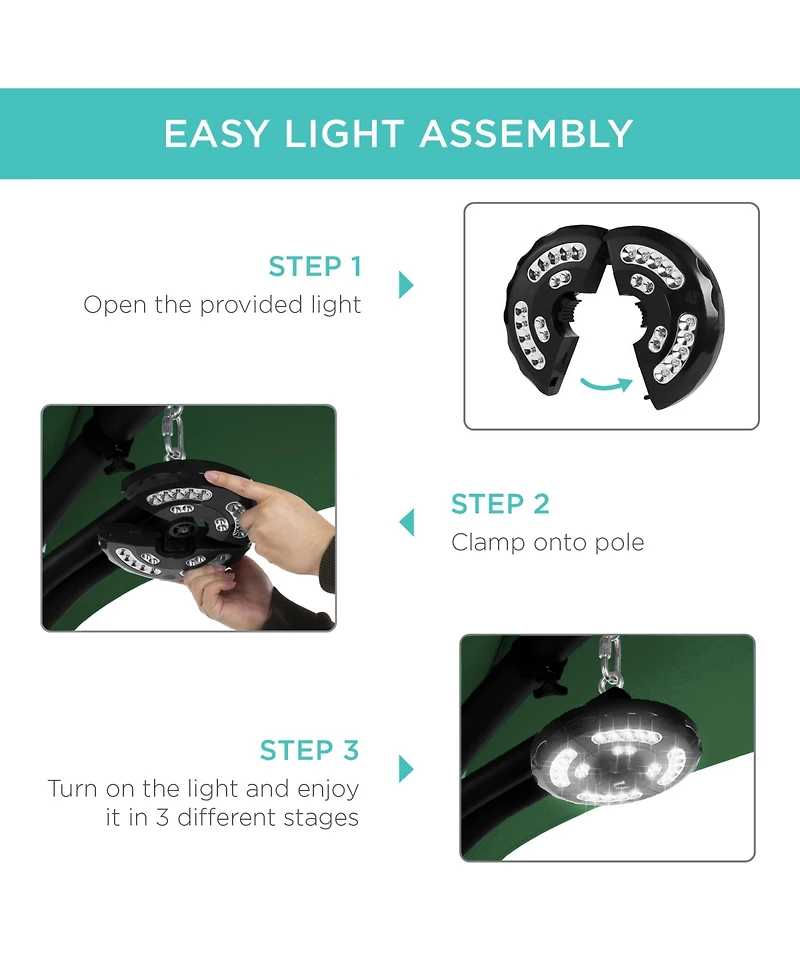 EASY LIGHT ASSEMBLY

STEP 1
Open the provided light

STEP 2
Clamp onto pole

STEP 3
Turn on the light and enjoy it in 3 different stages