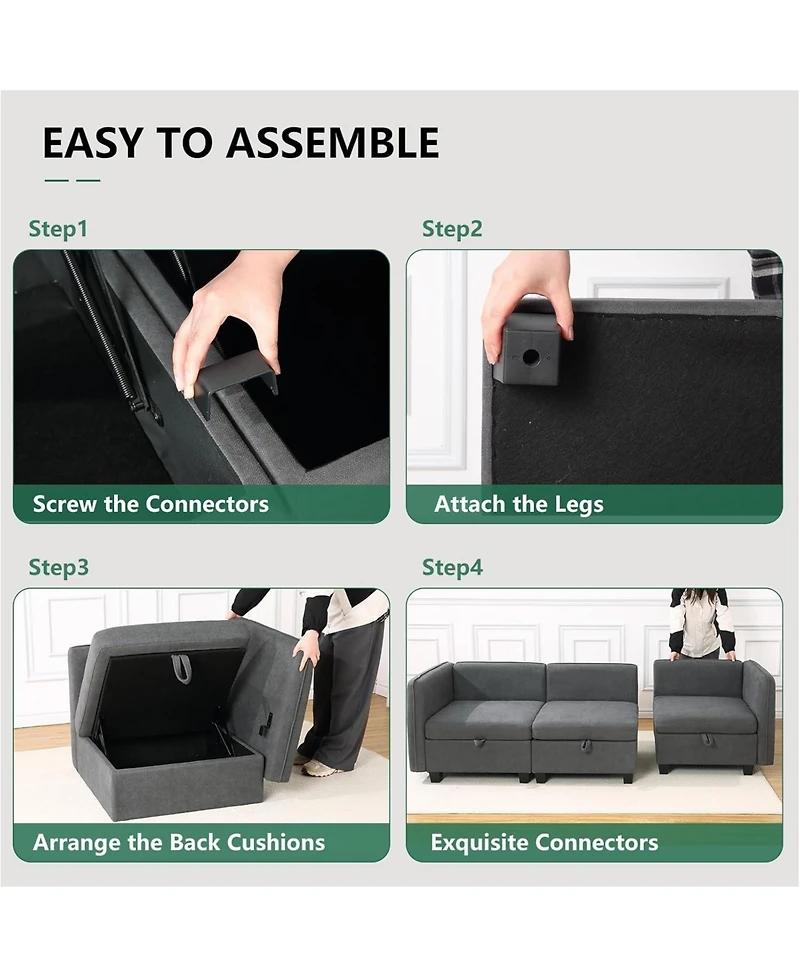 EASY TO ASSEMBLE

Step1

Screw the Connectors

Step2

Attach the Legs

Step3

Arrange the Back Cushions

Step4

Exquisite Connectors