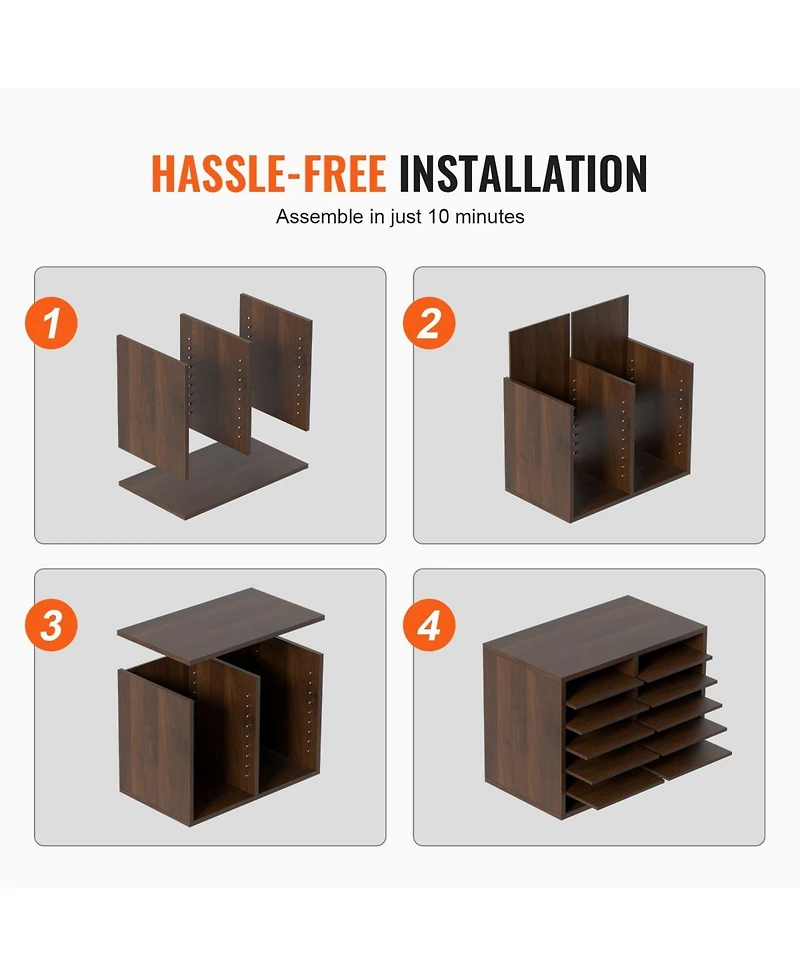 HASSLE-FREE INSTALLATION
Assemble in just 10 minutes

1

2

3

4