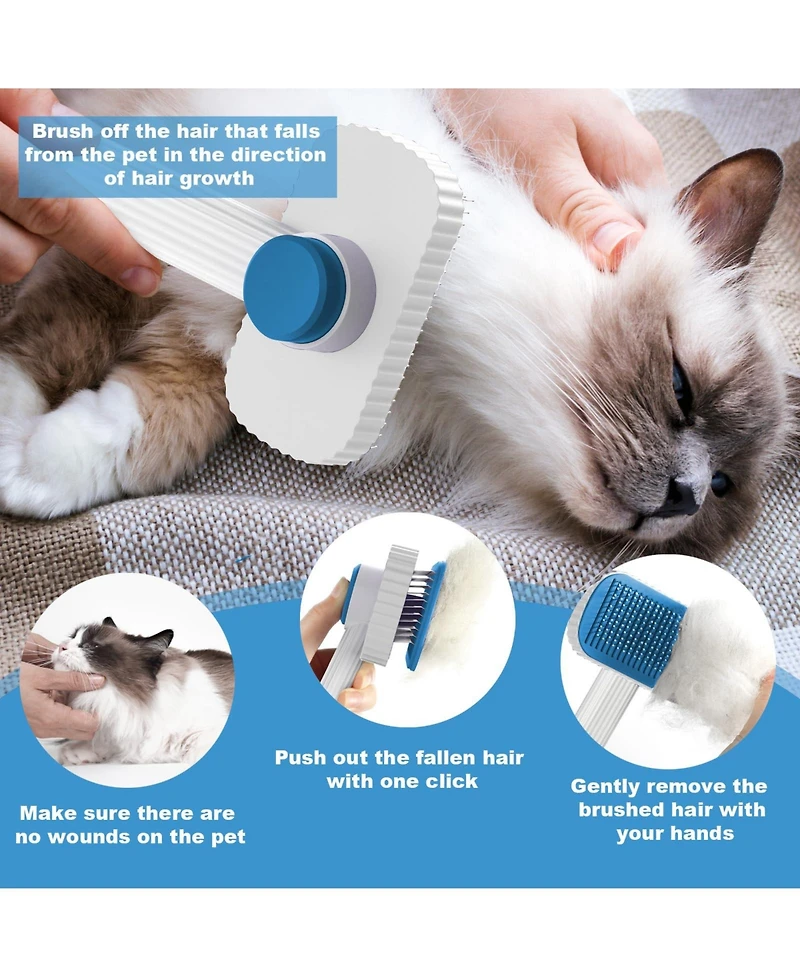 Brush off the hair that falls from the pet in the direction of hair growth

Make sure there are no wounds on the pet

Push out the fallen hair with one click

Gently remove the brushed hair with your hands