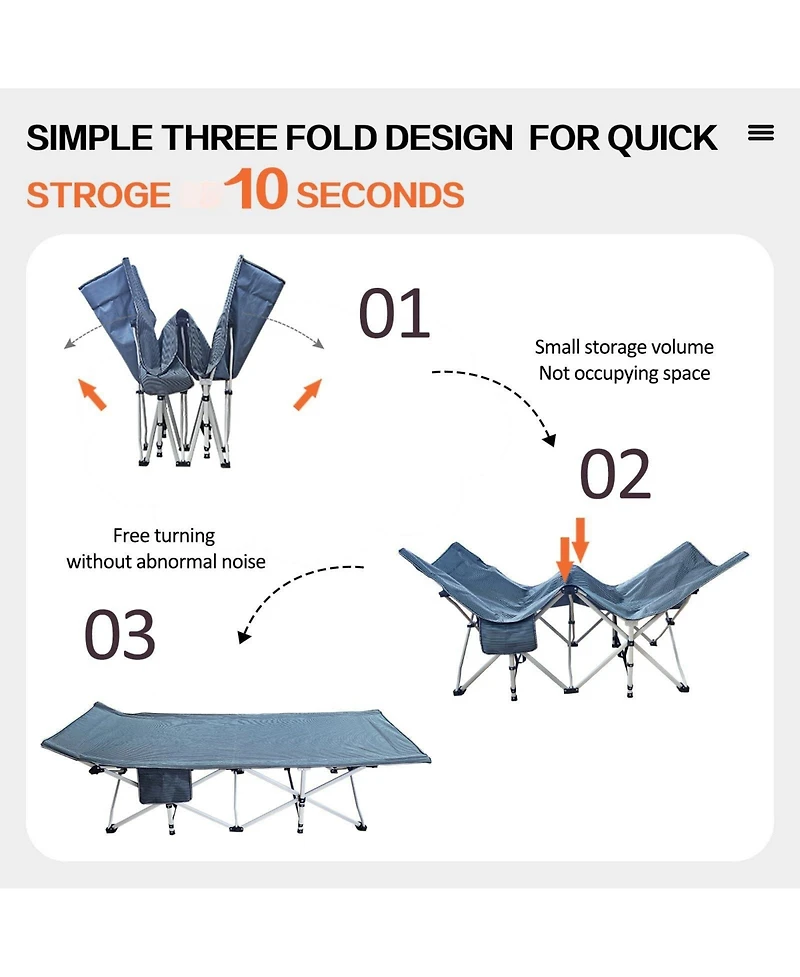 SIMPLE THREE FOLD DESIGN FOR QUICK STROGE 10 SECONDS

01

Small storage volume
Not occupying space

02

Free turning
without abnormal noise

03