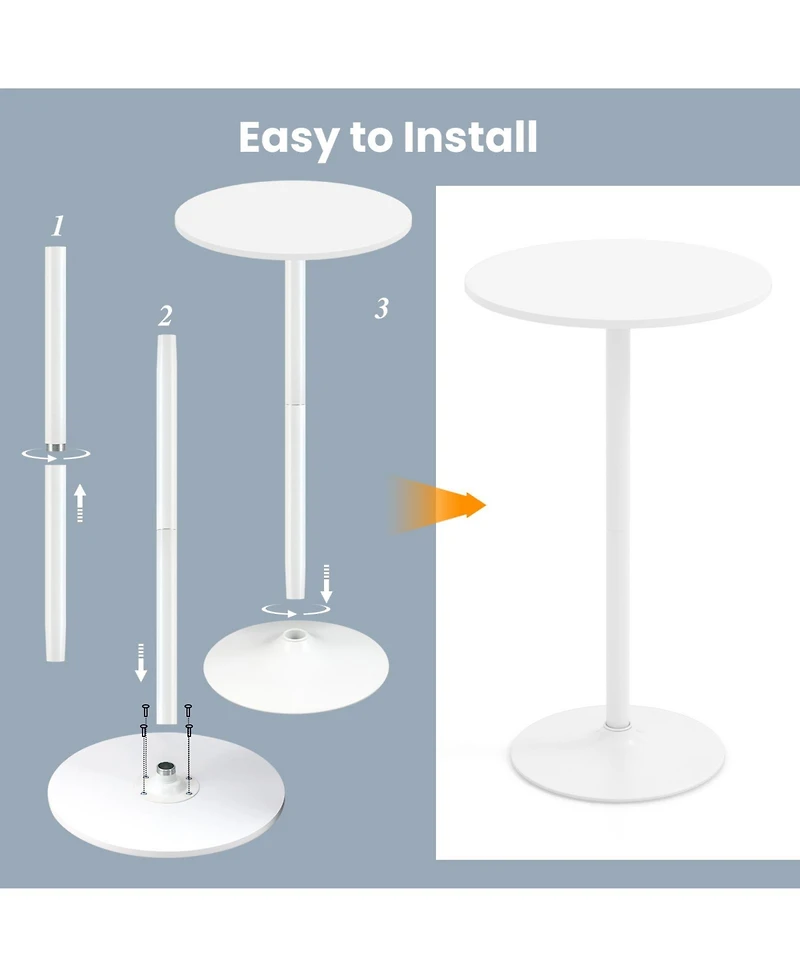 Easy to Install

1

2

3