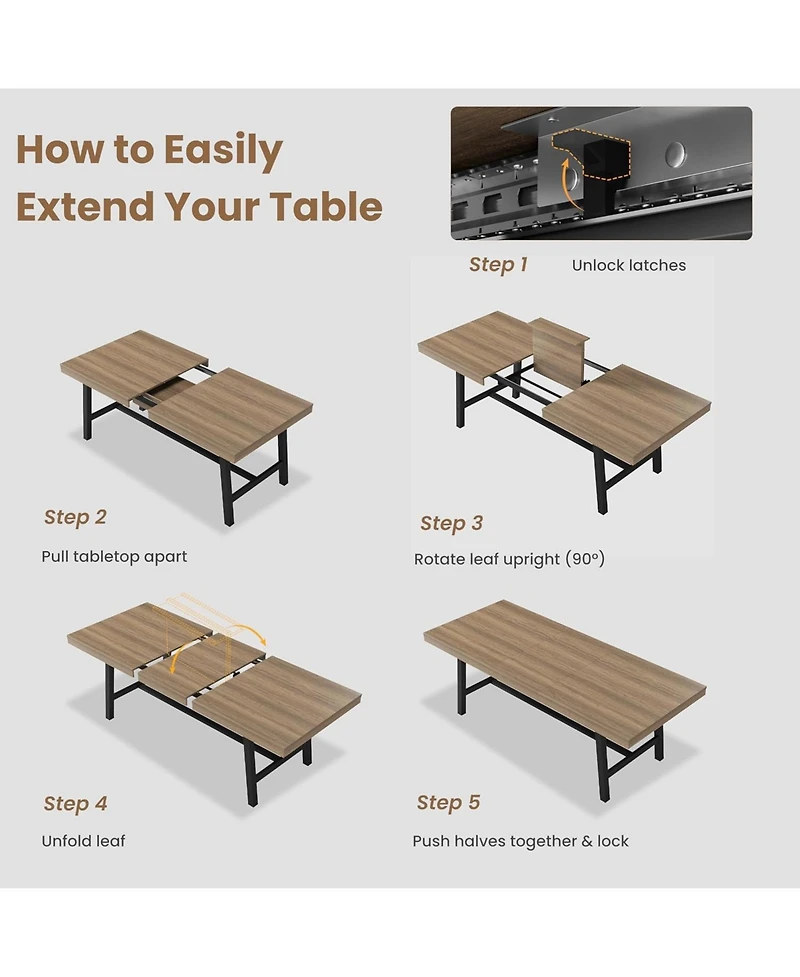 How to Easily Extend Your Table

Step 1 Unlock latches

Step 2
Pull tabletop apart

Step 3
Rotate leaf upright (90°)

Step 4
Unfold leaf

Step 5
Push halves together & lock