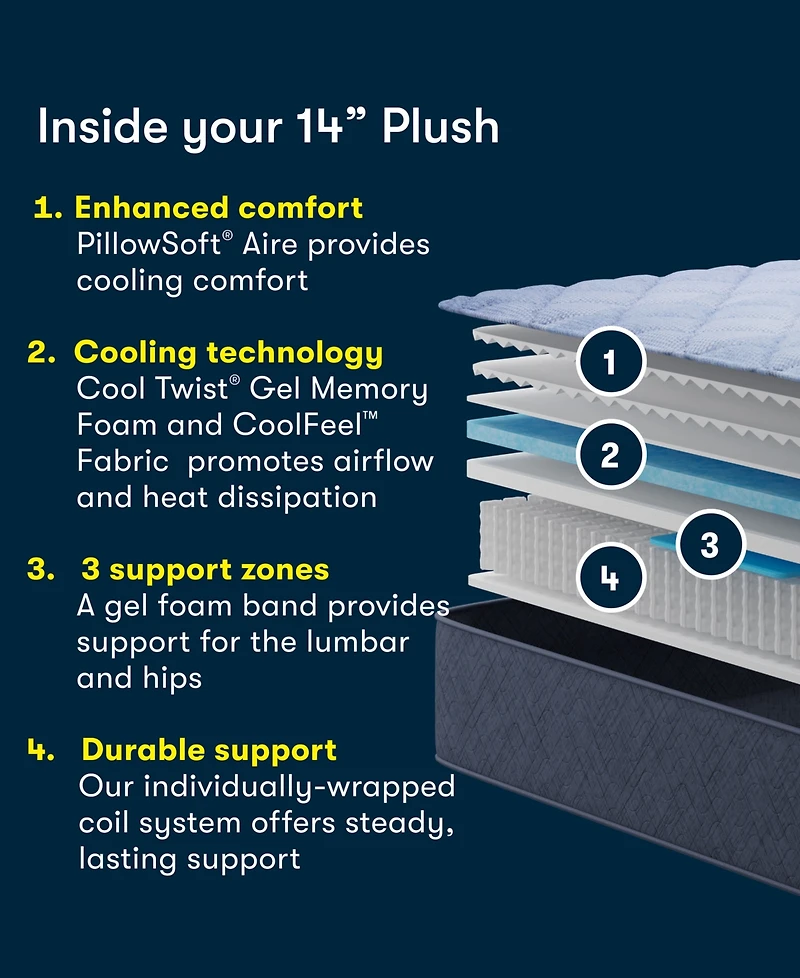 Inside your 14” Plush

1. Enhanced comfort
PillowSoft® Aire provides cooling comfort

2. Cooling technology
Cool Twist® Gel Memory Foam and CoolFeel™ Fabric promotes airflow and heat dissipation

3. 3 support zones
A gel foam band provides support for the lumbar and hips

4. Durable support
Our individually-wrapped coil system offers steady, lasting support

1
2
3
4