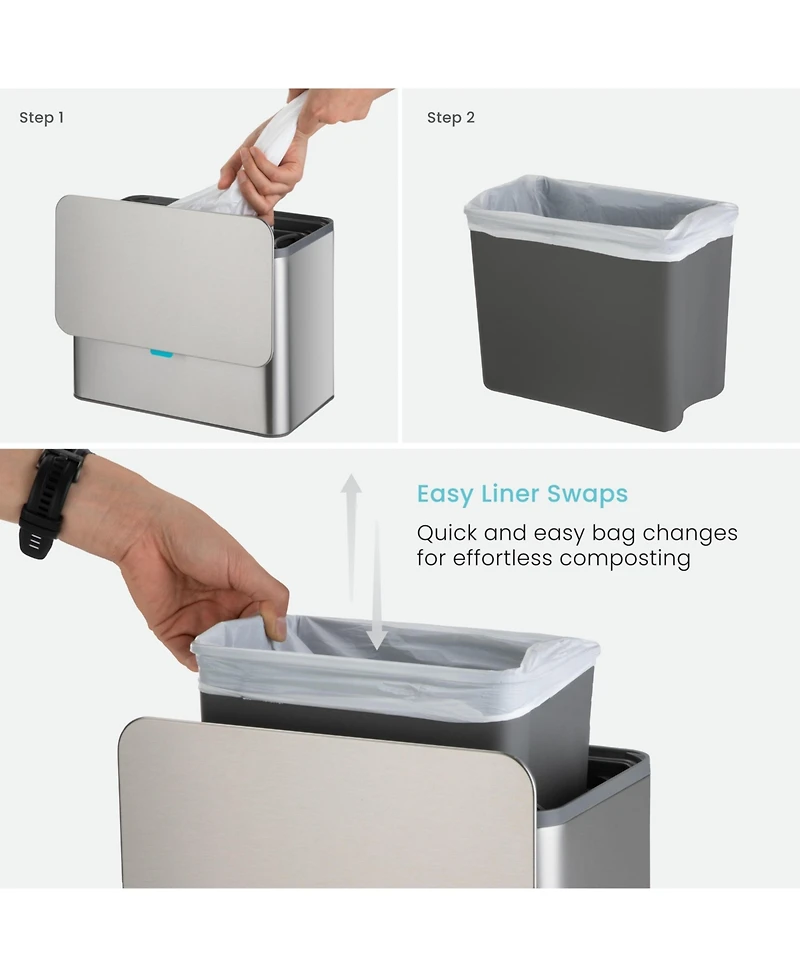 Step 1

Step 2

Easy Liner Swaps

Quick and easy bag changes for effortless composting