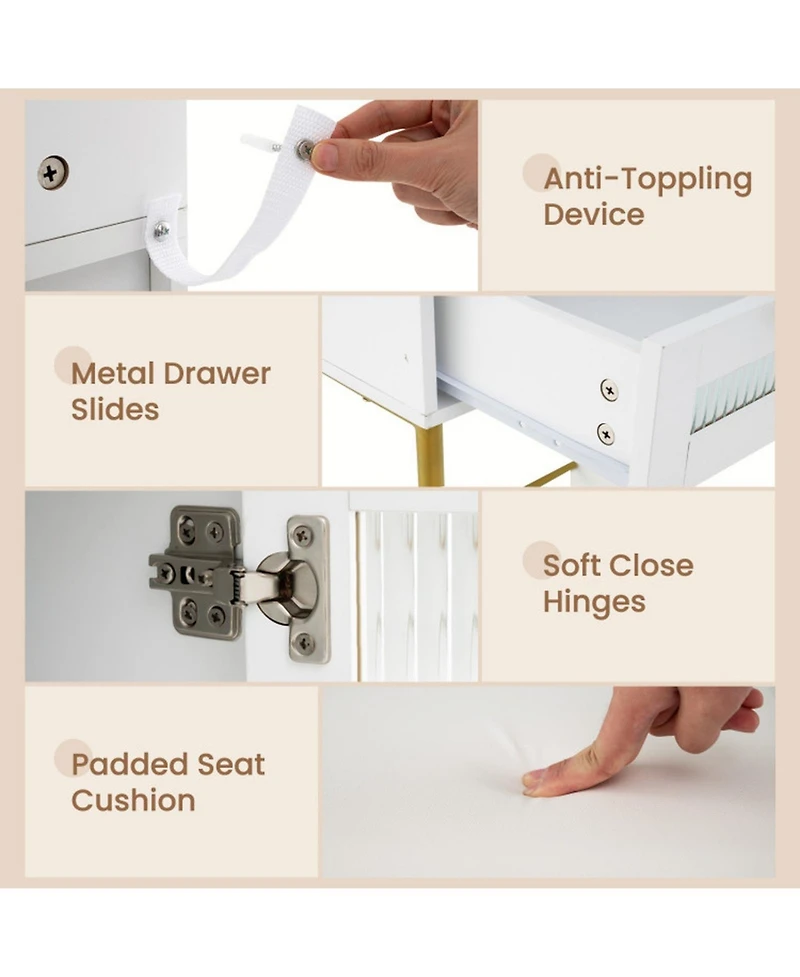 Anti-Toppling Device

Metal Drawer Slides

Soft Close Hinges

Padded Seat Cushion