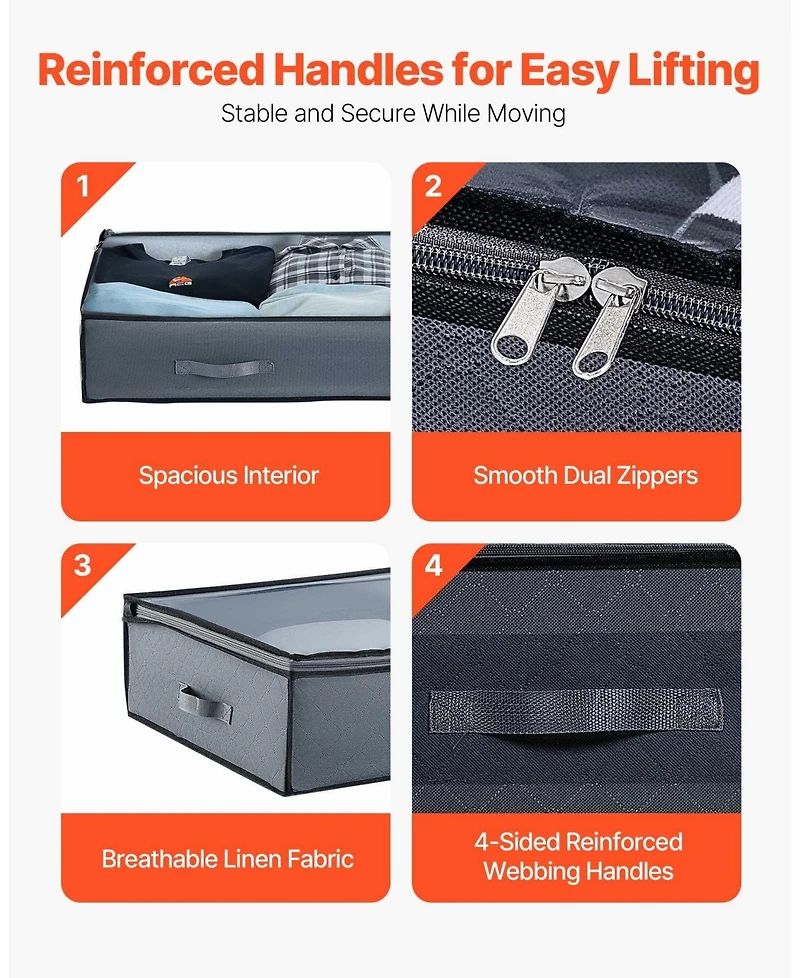 Reinforced Handles for Easy Lifting

Stable and Secure While Moving

1

Spacious Interior

2

Smooth Dual Zippers

3

Breathable Linen Fabric

4

4-Sided Reinforced Webbing Handles