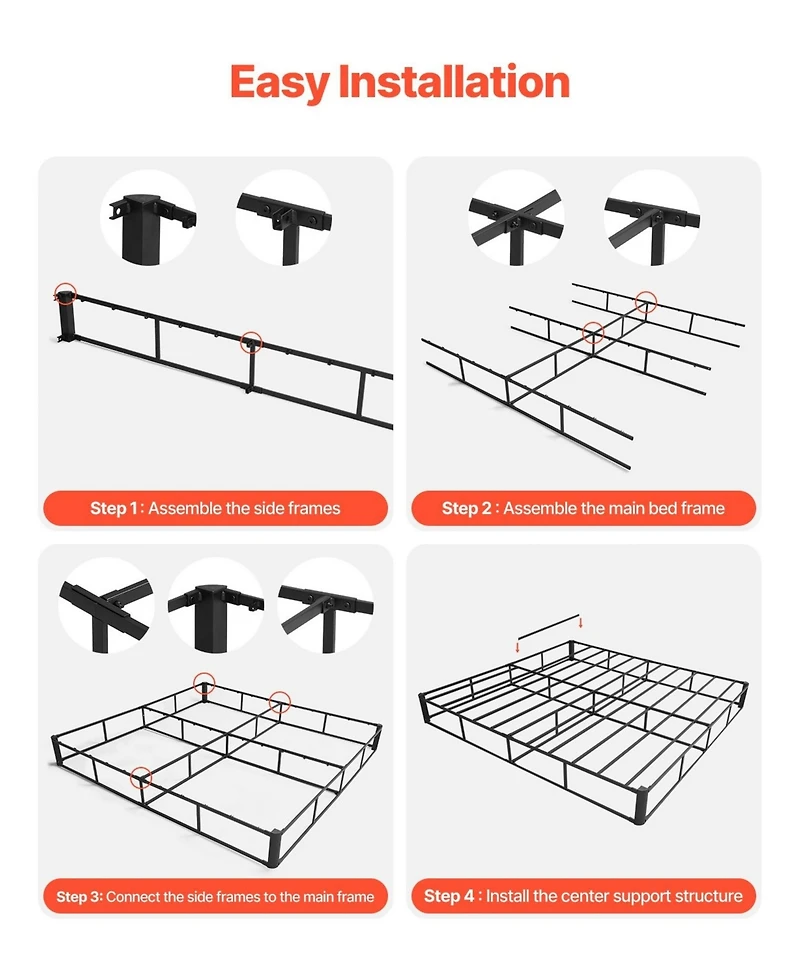 Easy Installation

Step 1 : Assemble the side frames

Step 2 : Assemble the main bed frame

Step 3: Connect the side frames to the main frame

Step 4 : Install the center support structure