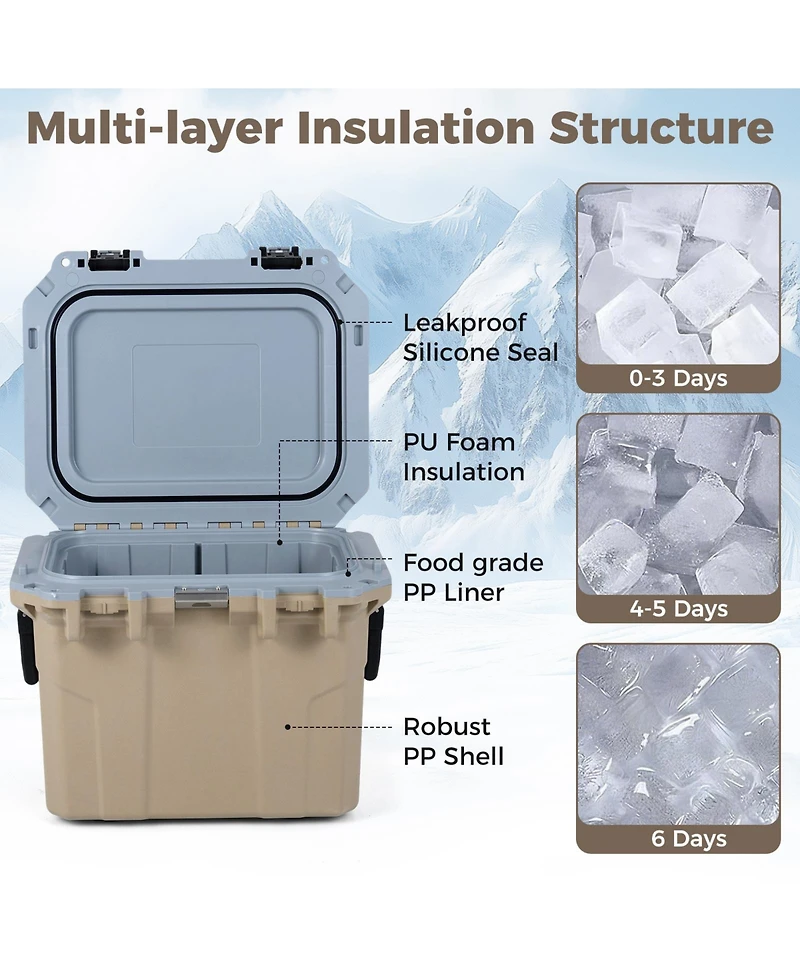 Multi-layer Insulation Structure

Leakproof Silicone Seal

PU Foam Insulation

Food grade PP Liner

Robust PP Shell

0-3 Days

4-5 Days

6 Days