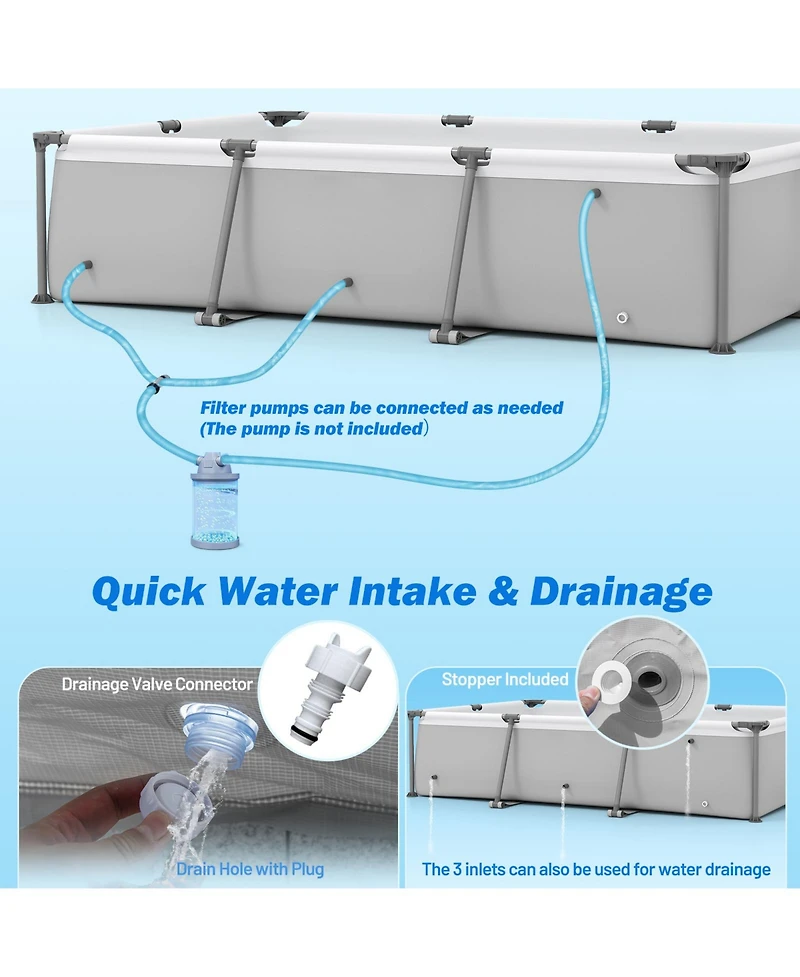 Filter pumps can be connected as needed
(The pump is not included)

Quick Water Intake & Drainage

Drainage Valve Connector

Drain Hole with Plug

Stopper Included

The 3 inlets can also be used for water drainage