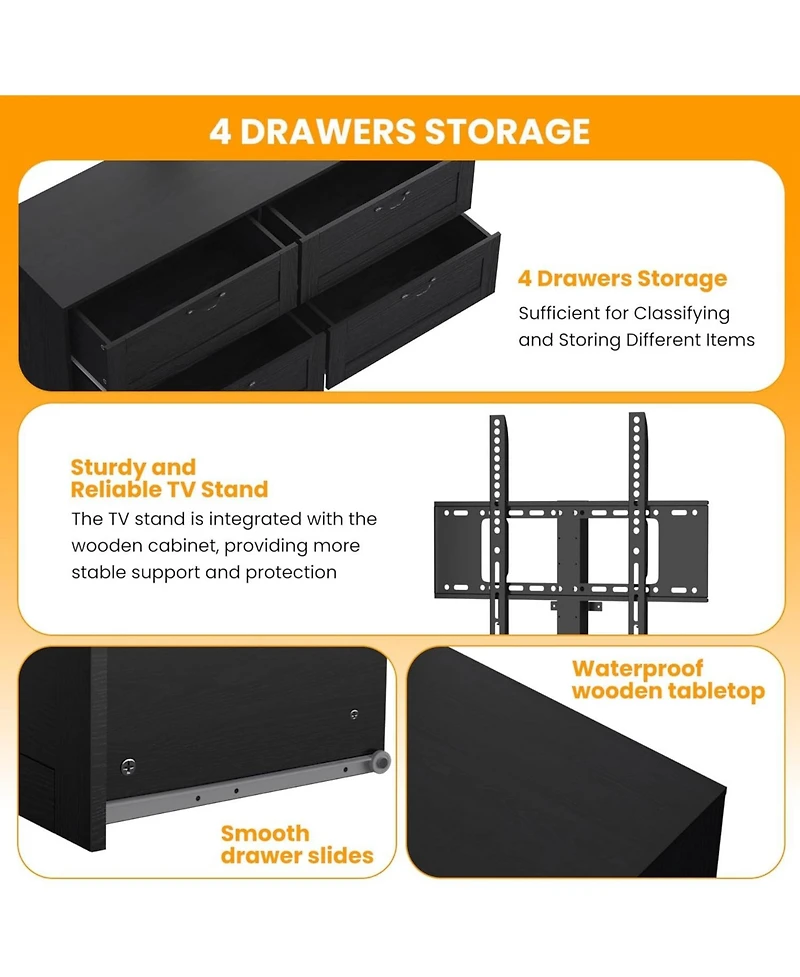 4 DRAWERS STORAGE

4 Drawers Storage

Sufficient for Classifying and Storing Different Items

Sturdy and Reliable TV Stand

The TV stand is integrated with the wooden cabinet, providing more stable support and protection

Smooth drawer slides

Waterproof wooden tabletop