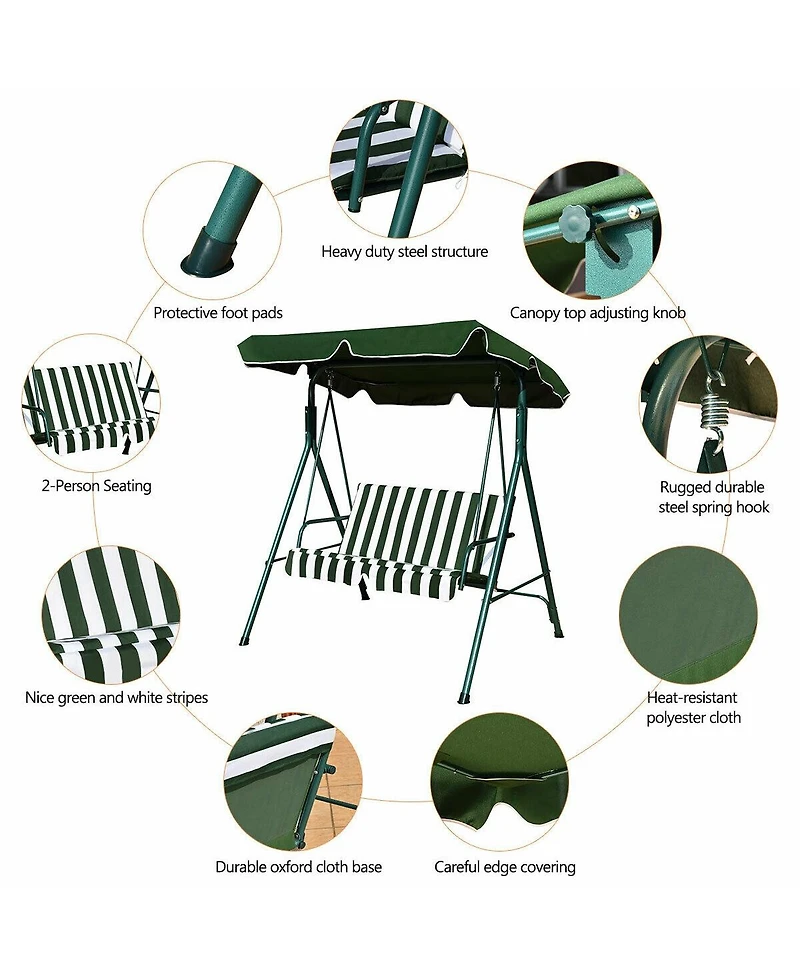 Heavy duty steel structure

Protective foot pads

Canopy top adjusting knob

2-Person Seating

Rugged durable steel spring hook

Nice green and white stripes

Heat-resistant polyester cloth

Durable oxford cloth base

Careful edge covering