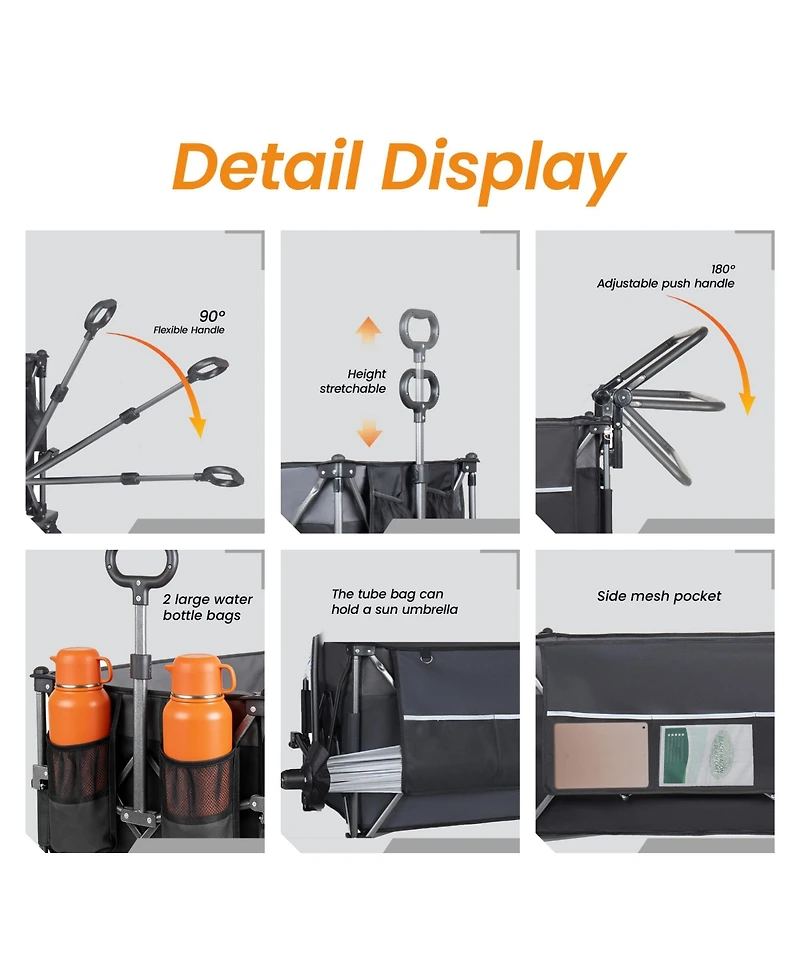 Detail Display

90°
Flexible Handle

Height
stretchable

180°
Adjustable push handle

2 large water
bottle bags

The tube bag can
hold a sun umbrella

Side mesh pocket