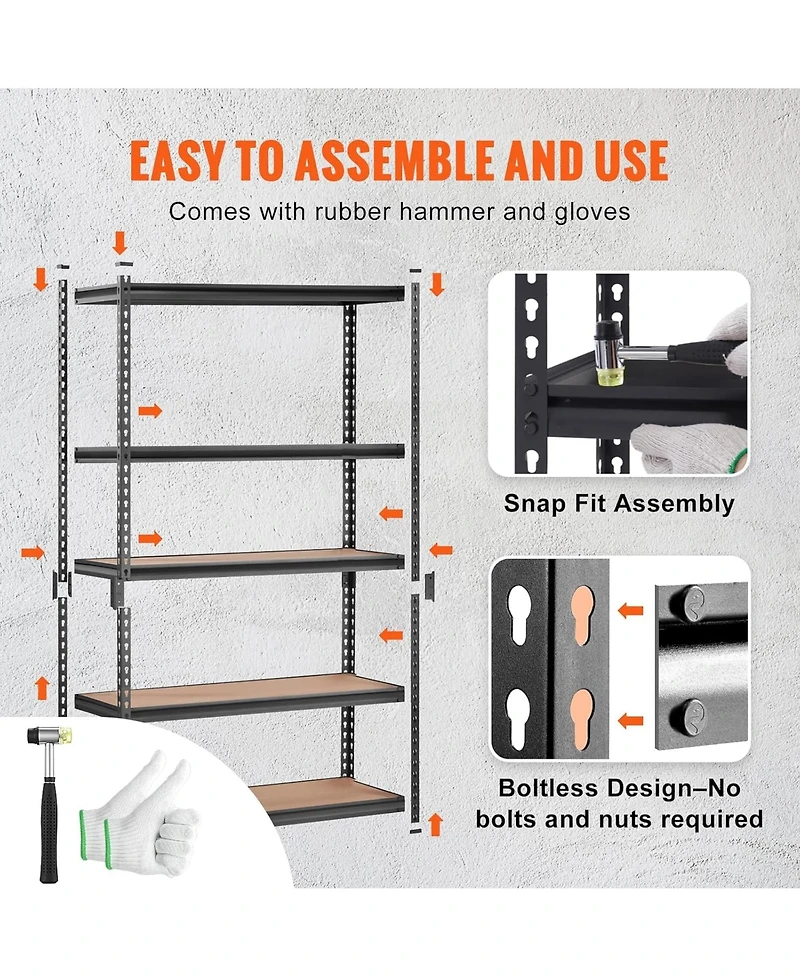 EASY TO ASSEMBLE AND USE

Comes with rubber hammer and gloves

Snap Fit Assembly

Boltless Design–No bolts and nuts required