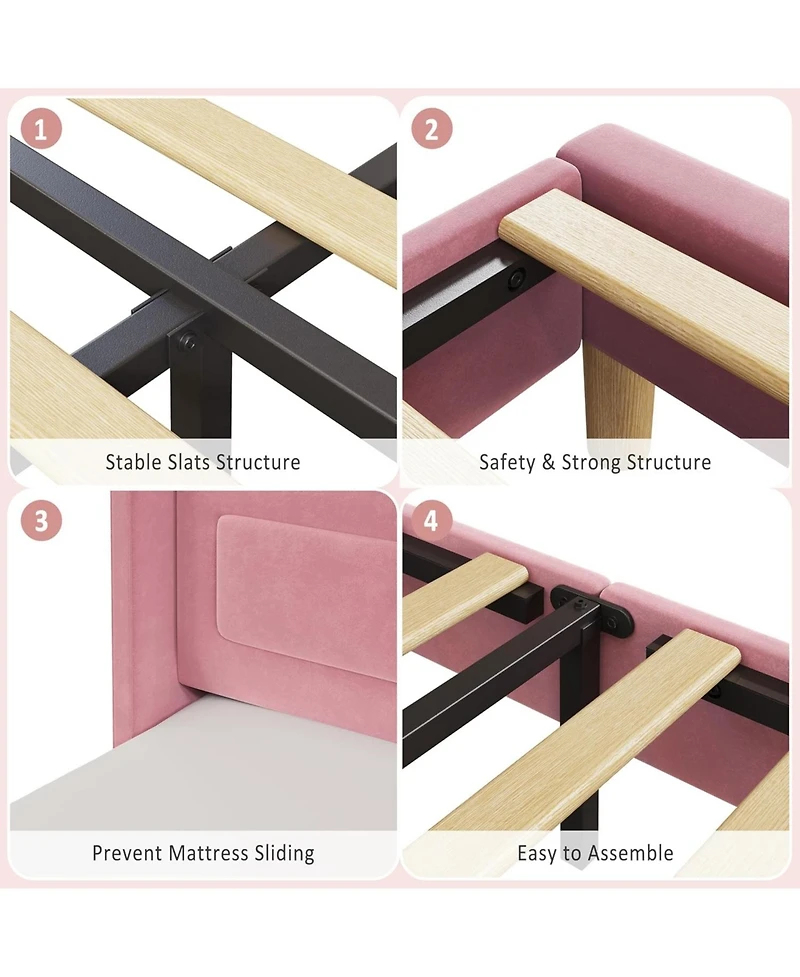 1

Stable Slats Structure

2

Safety & Strong Structure

3

Prevent Mattress Sliding

4

Easy to Assemble