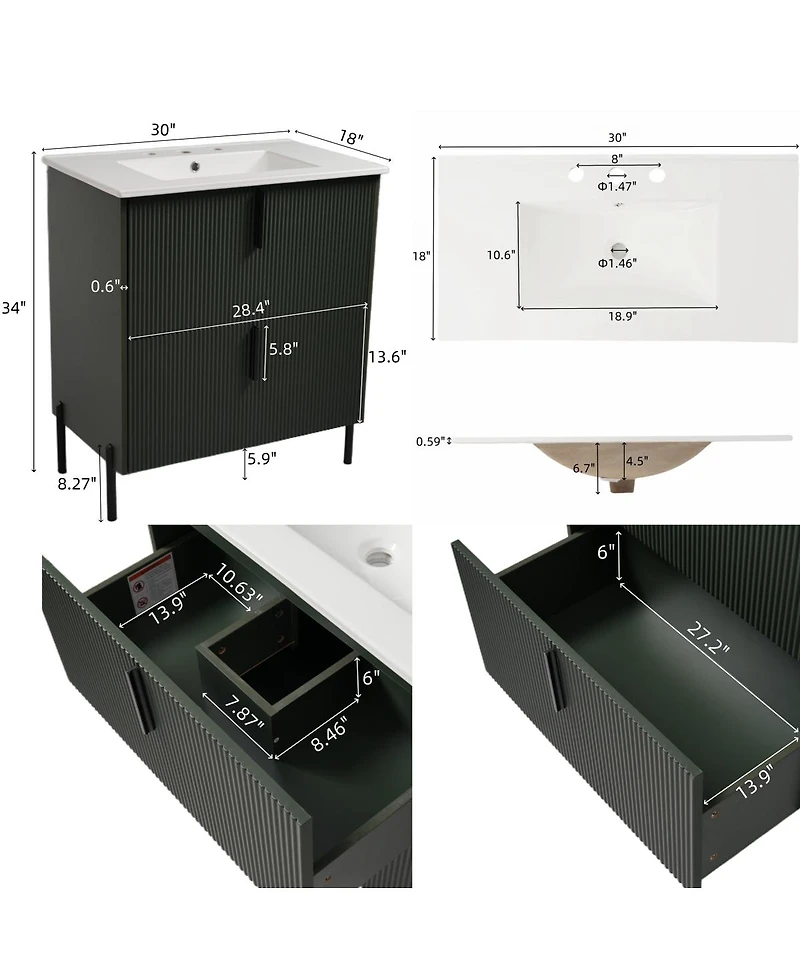 30"
18"
34"
0.6"
28.4"
5.8"
13.6"
5.9"
8.27"

30"
8"
Φ1.47"
18"
10.6"
Φ1.46"
18.9"

0.59"
6.7"
4.5"

13.9"
10.63"
6"
7.87"
8.46"

6"
27.2"
13.9"